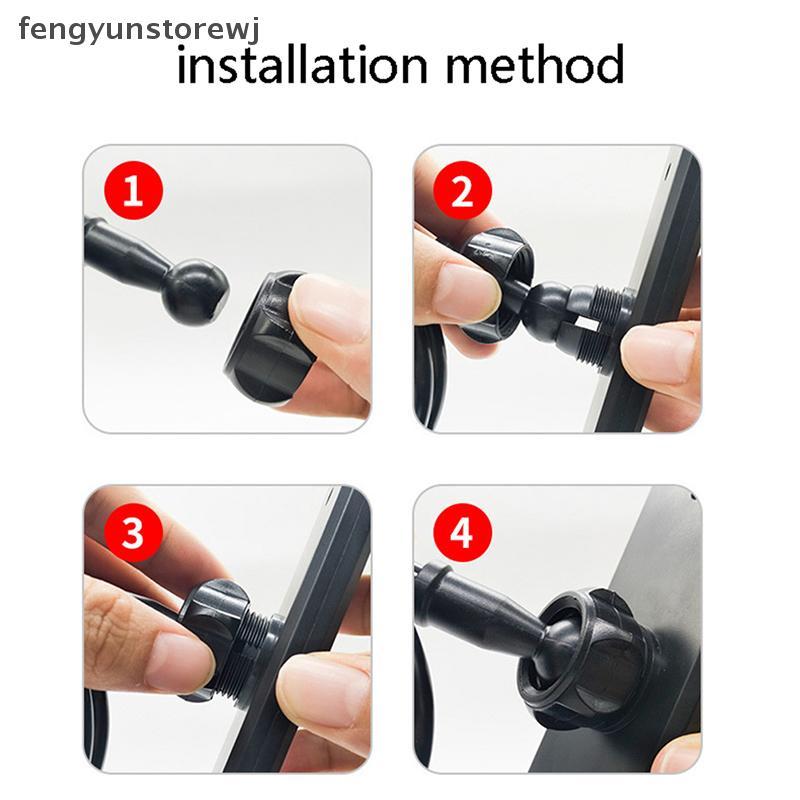 fengyunstorewj

installation method

1

2

3

4