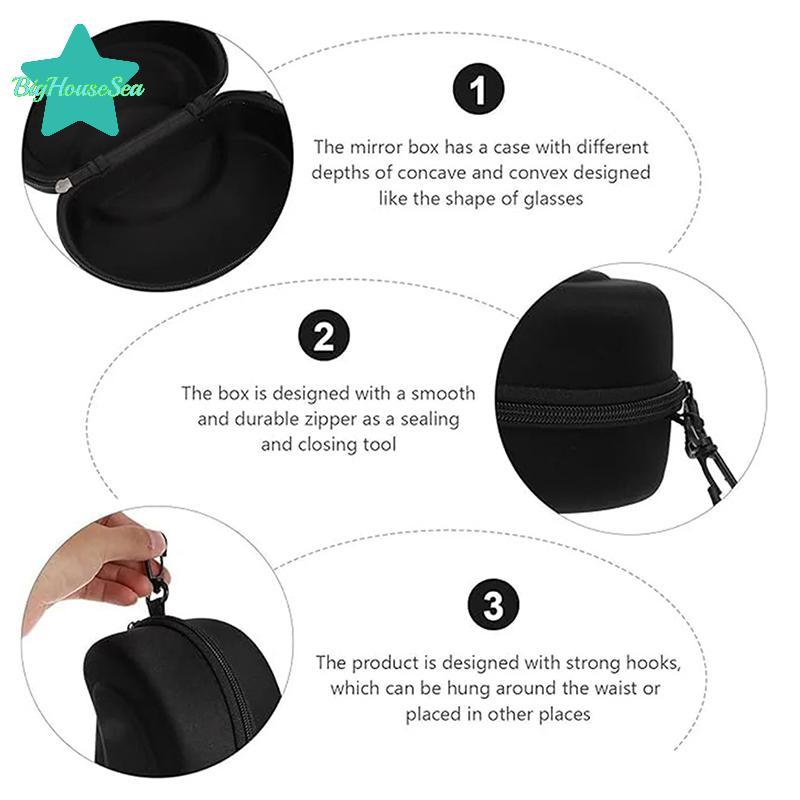 BigHouseSea

1

The mirror box has a case with different depths of concave and convex designed like the shape of glasses

2

The box is designed with a smooth and durable zipper as a sealing and closing tool

3

The product is designed with strong hooks, which can be hung around the waist or placed in other places