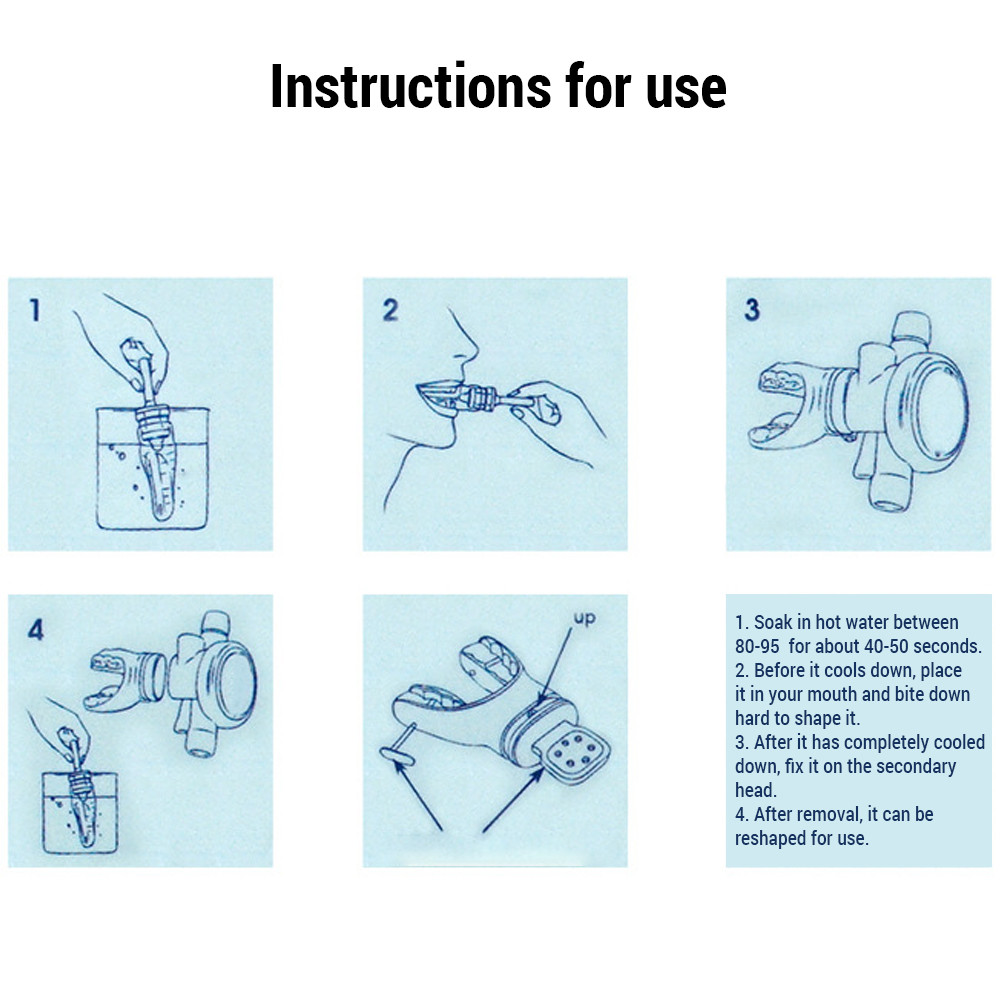 Instructions for use

1

2

3

4

up

1. Soak in hot water between 80-95  for about 40-50 seconds.
2. Before it cools down, place it in your mouth and bite down hard to shape it.
3. After it has completely cooled down, fix it on the secondary head.
4. After removal, it can be reshaped for use.