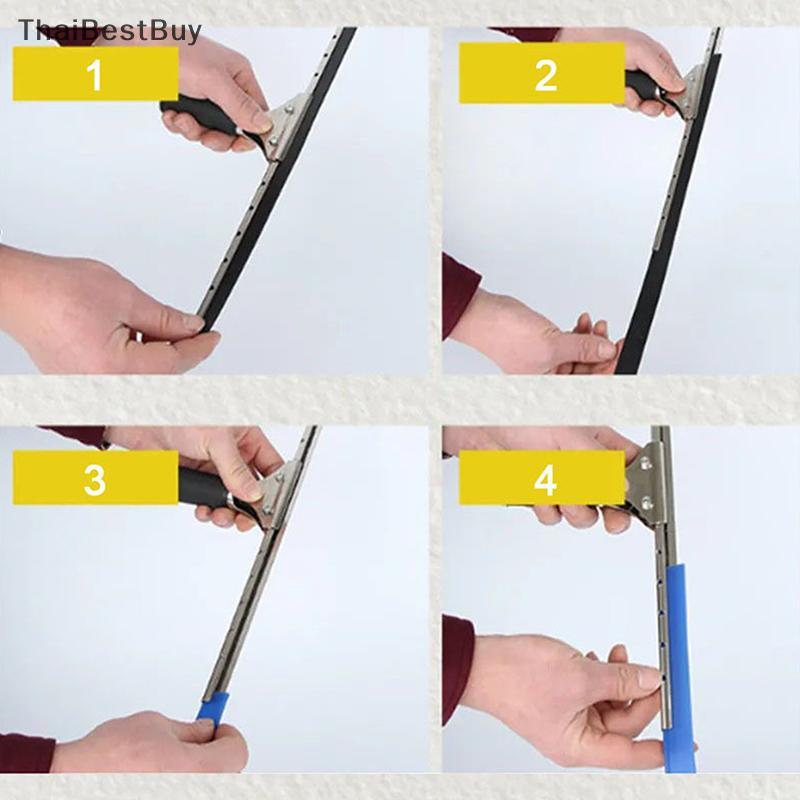 ThaiBestBuy

1

2

3

4