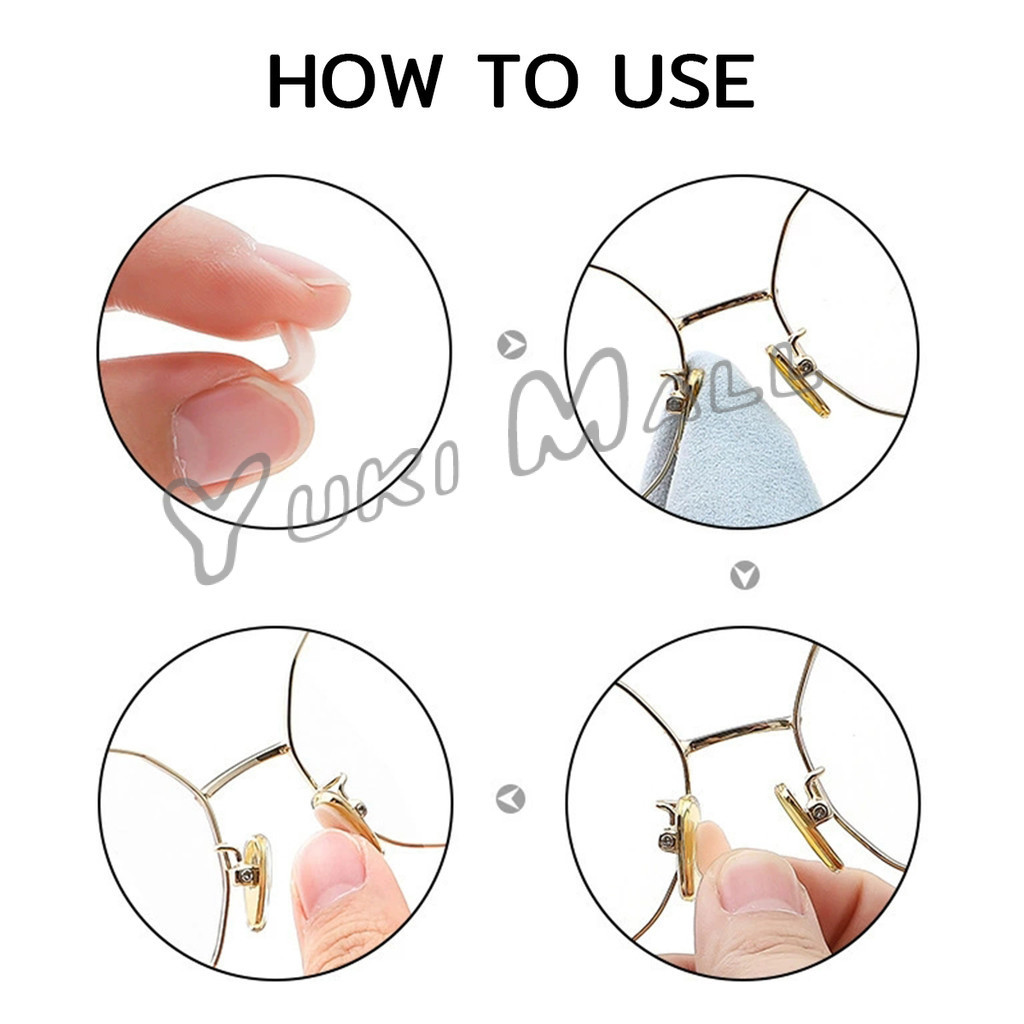 HOW TO USE

YUKI MALL