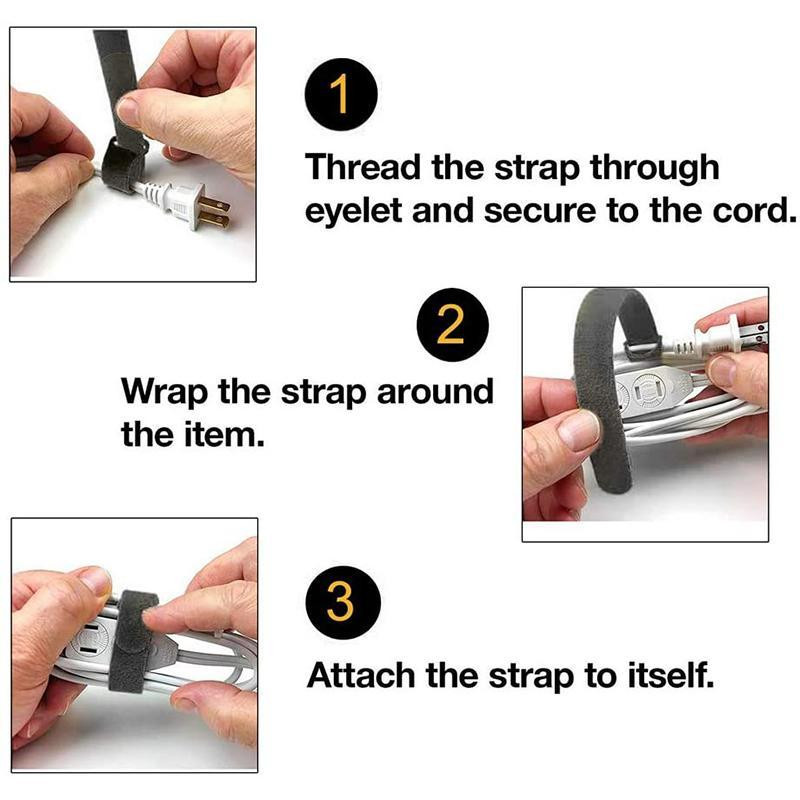 1

Thread the strap through eyelet and secure to the cord.

2

Wrap the strap around the item.

3

Attach the strap to itself.