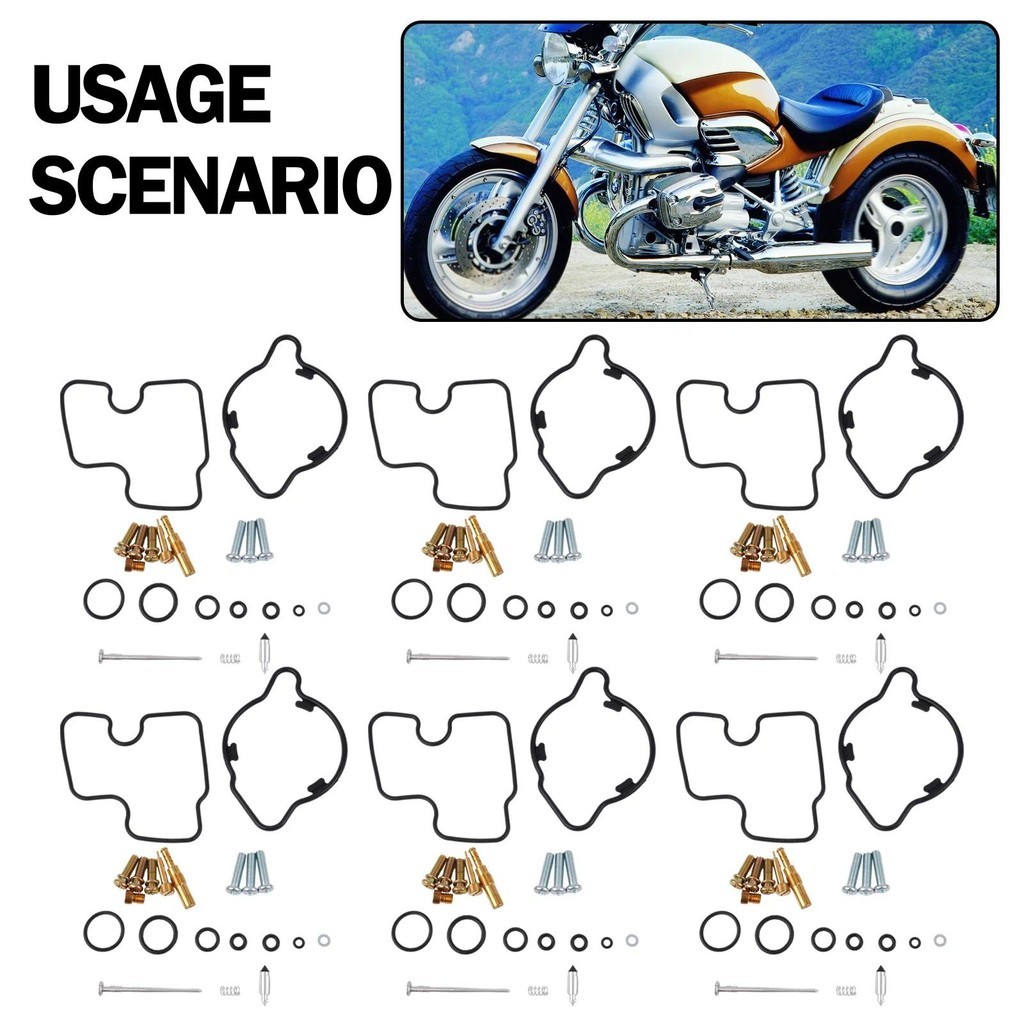 USAGE SCENARIO