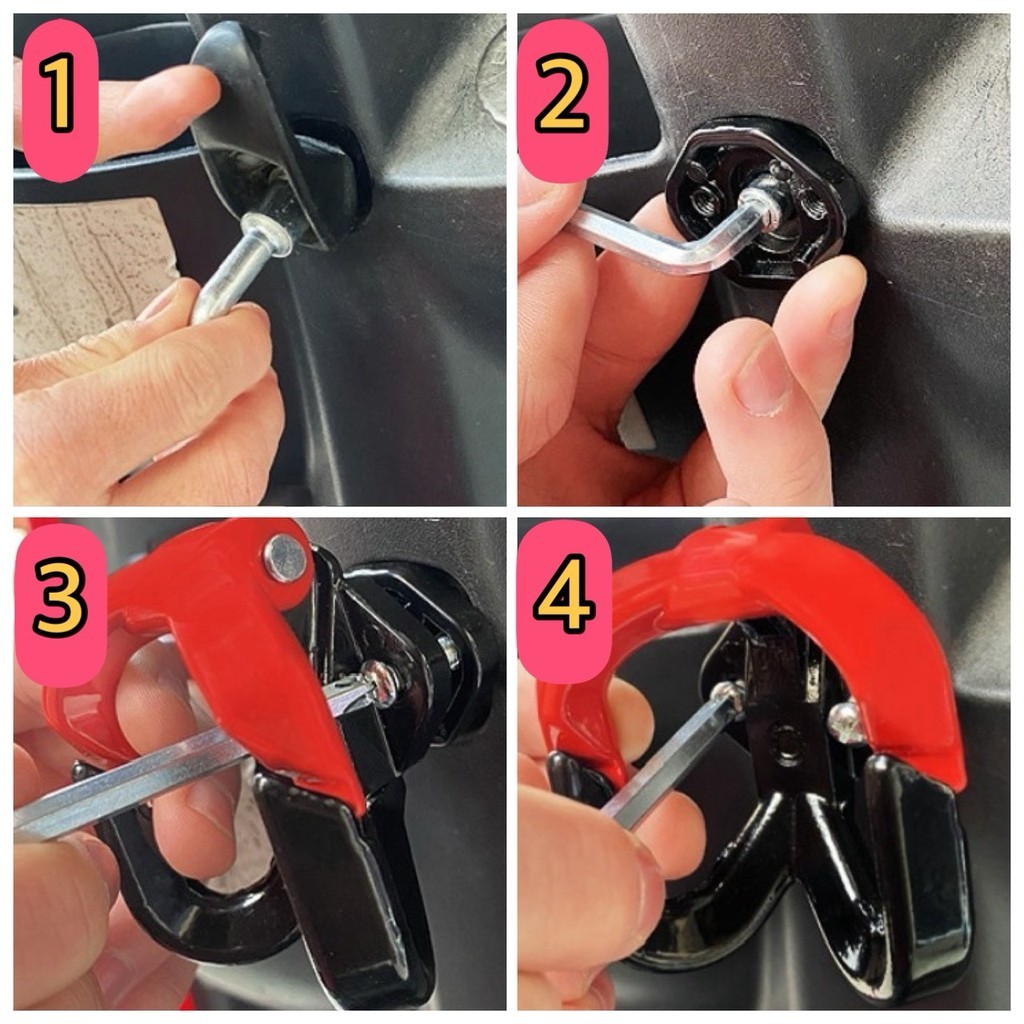 1

2

3

4