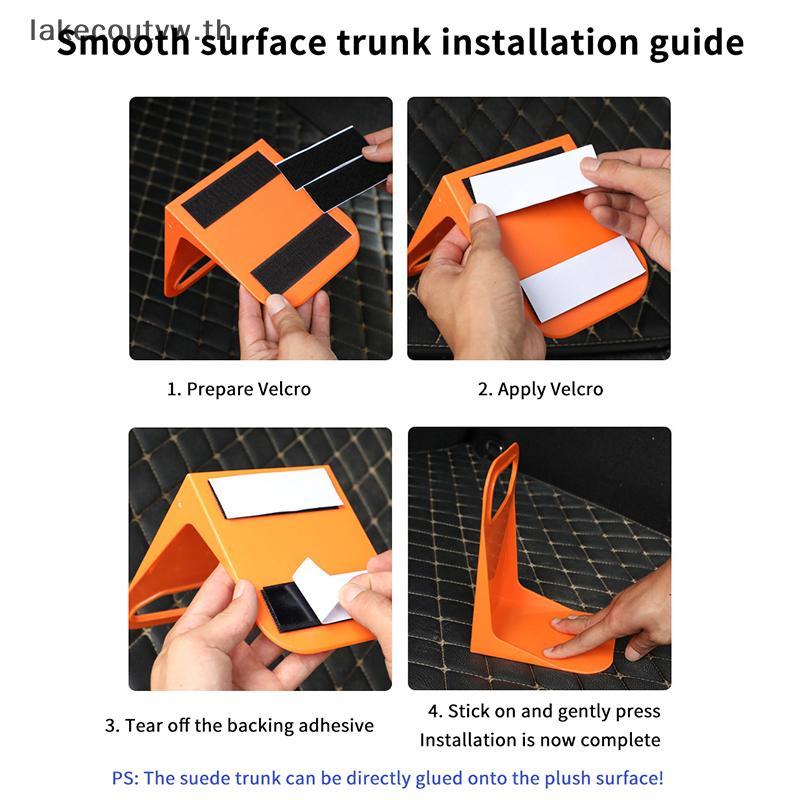 lakecoutyw.th

Smooth surface trunk installation guide

1. Prepare Velcro

2. Apply Velcro

3. Tear off the backing adhesive

4. Stick on and gently press
Installation is now complete

PS: The suede trunk can be directly glued onto the plush surface!