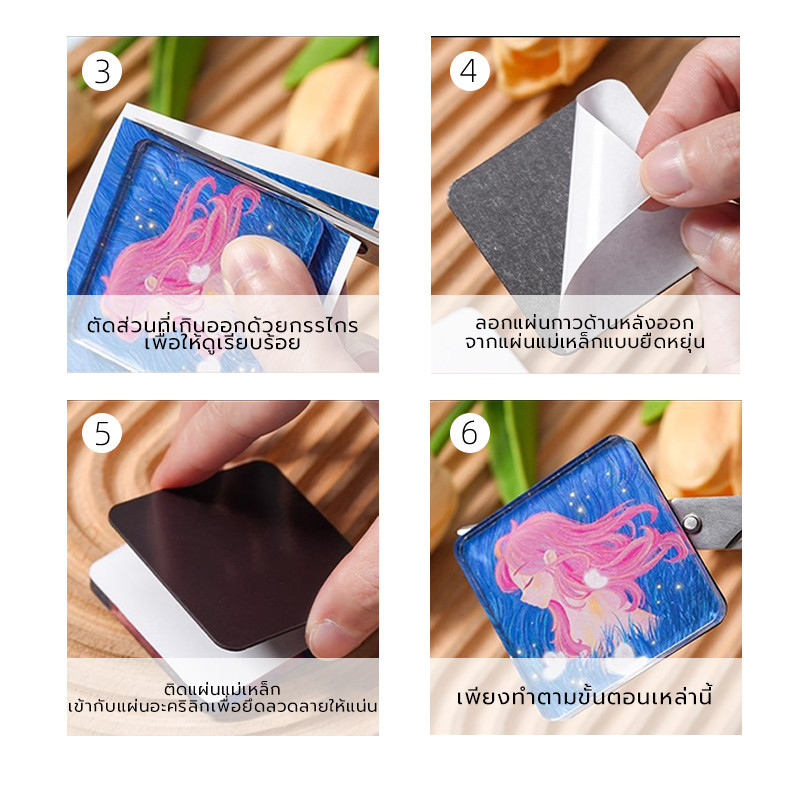 3

ตัดส่วนที่เกินออกด้วยกรรไกร เพื่อให้ดูเรียบร้อย

4

ลอกแผ่นกาวด้านหลังออก จากแผ่นแม่เหล็กแบบยืดหยุ่น

5

ติดแผ่นแม่เหล็ก เข้ากับแผ่นอะคริลิกเพื่อยึดลวดลายให้แน่น

6

เพียงทำตามขั้นตอนเหล่านี้