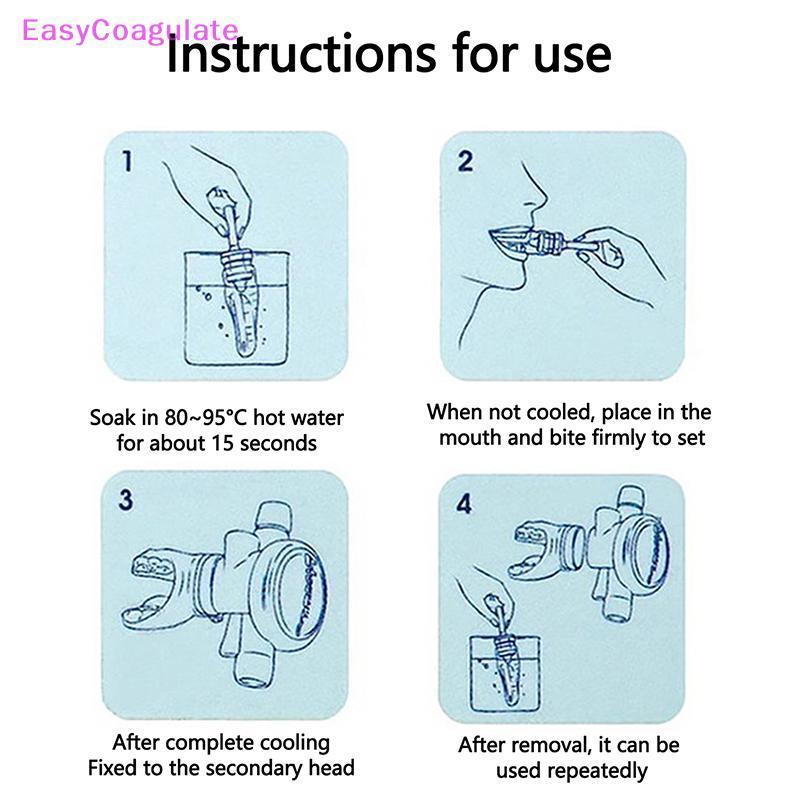 EasyCoagulate

Instructions for use

1

Soak in 80~95°C hot water for about 15 seconds

2

When not cooled, place in the mouth and bite firmly to set

3

After complete cooling Fixed to the secondary head

4

After removal, it can be used repeatedly