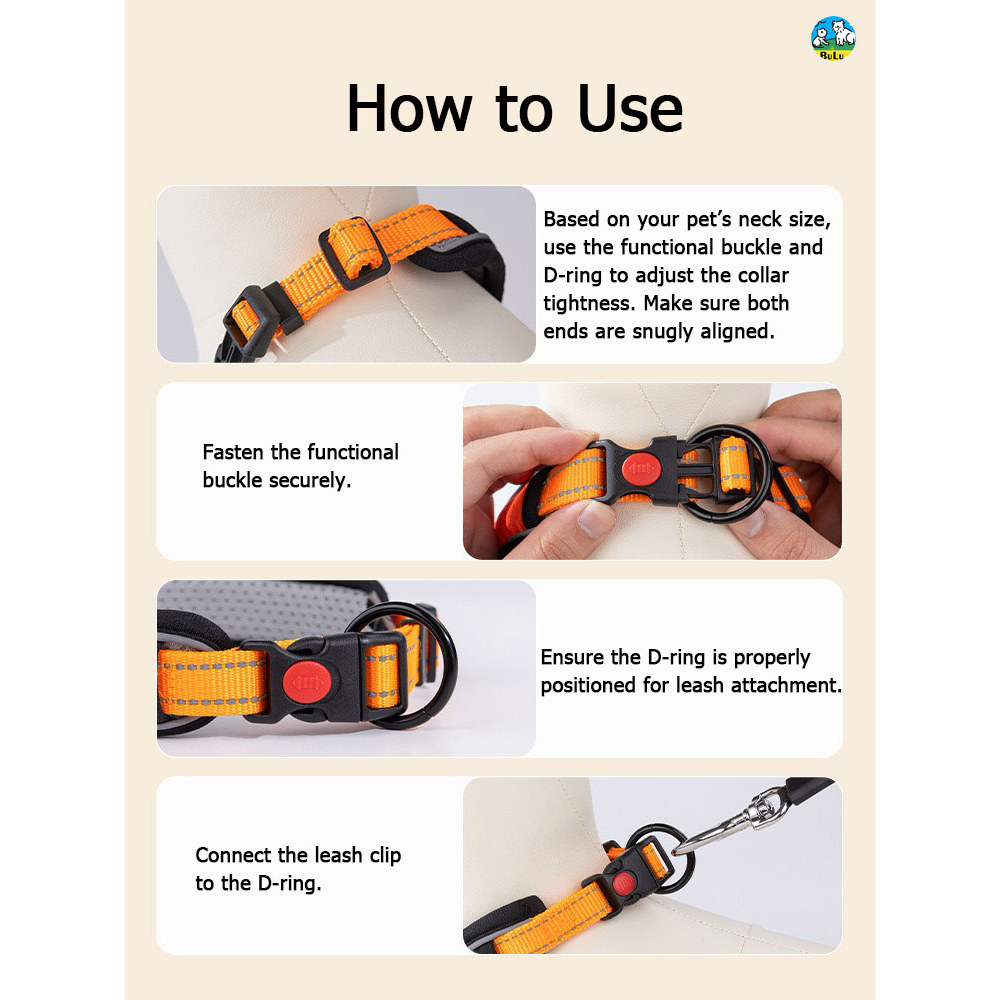 BuLu

How to Use

Based on your pet's neck size, use the functional buckle and D-ring to adjust the collar tightness. Make sure both ends are snugly aligned.

Fasten the functional buckle securely.

Ensure the D-ring is properly positioned for leash attachment.

Connect the leash clip to the D-ring.