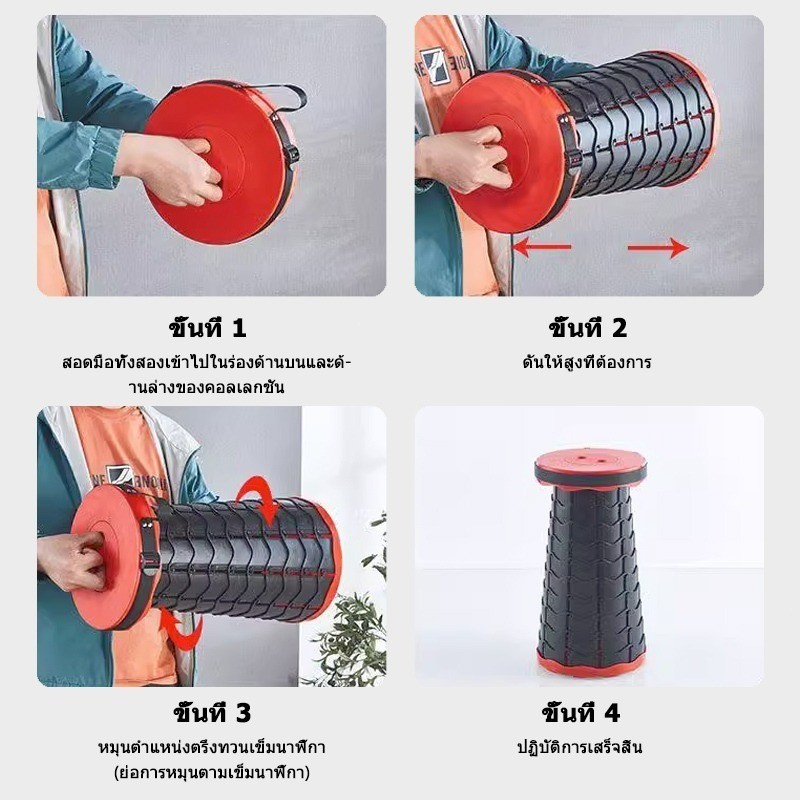 ขั้นที่ 1

สอดมือทั้งสองเข้าไปในร่องด้านบนและด้านล่างของคอลเลกชัน

ขั้นที่ 2

ดันให้สูงที่ต้องการ

ขั้นที่ 3

หมุนตำแหน่งตรึงทวนเข็มนาฬิกา (ย่อการหมุนตามเข็มนาฬิกา)

ขั้นที่ 4

ปฏิบัติการเสร็จสิ้น