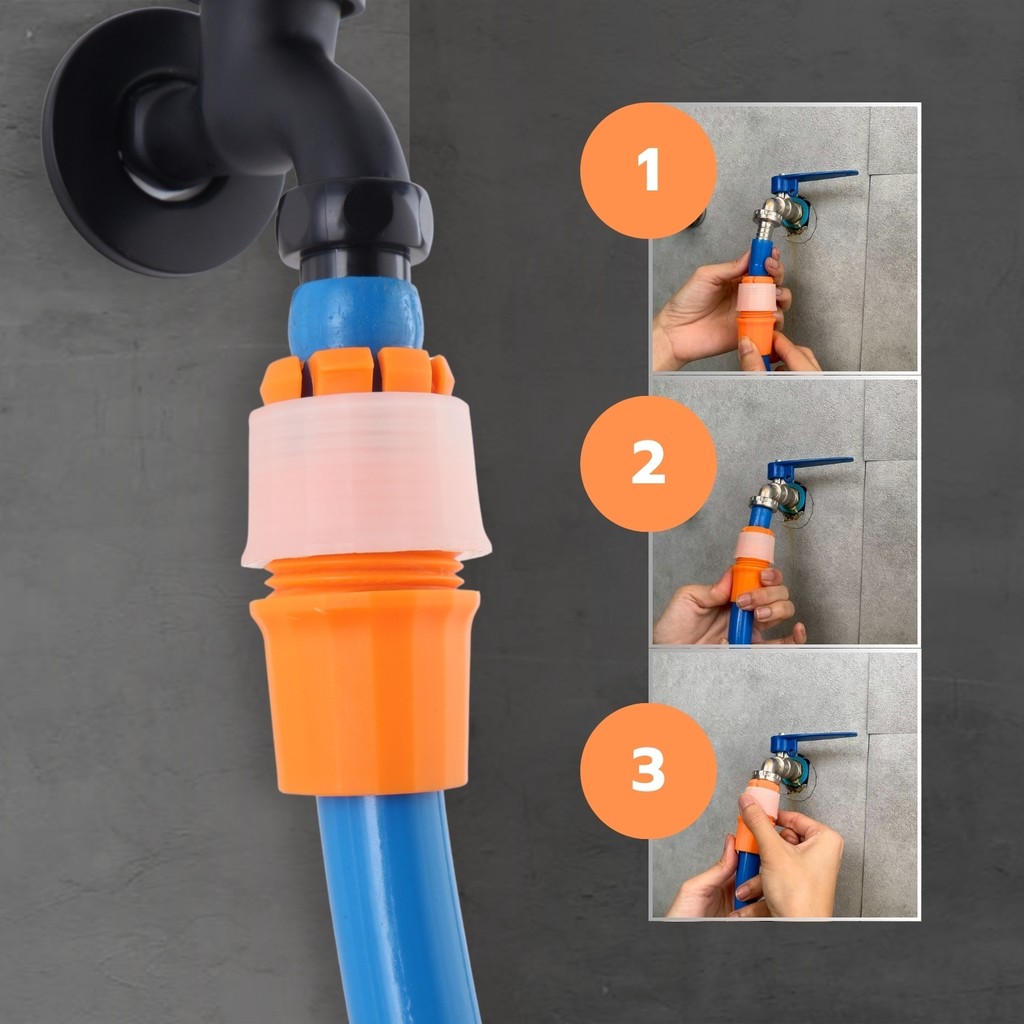 1

2

3