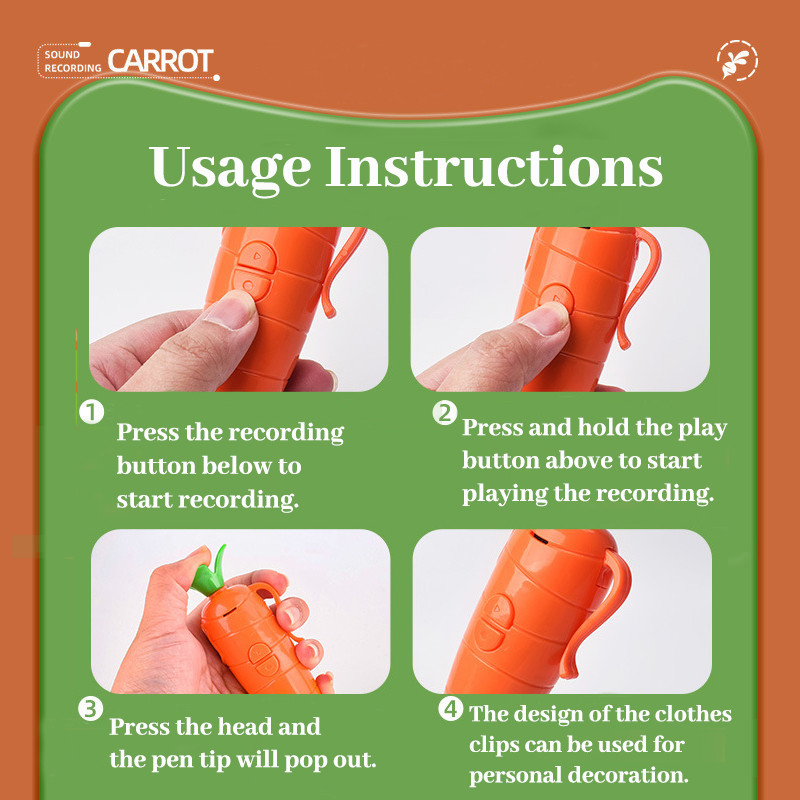 SOUND RECORDING CARROT

Usage Instructions

1 Press the recording button below to start recording.

2 Press and hold the play button above to start playing the recording.

3 Press the head and the pen tip will pop out.

4 The design of the clothes clips can be used for personal decoration.