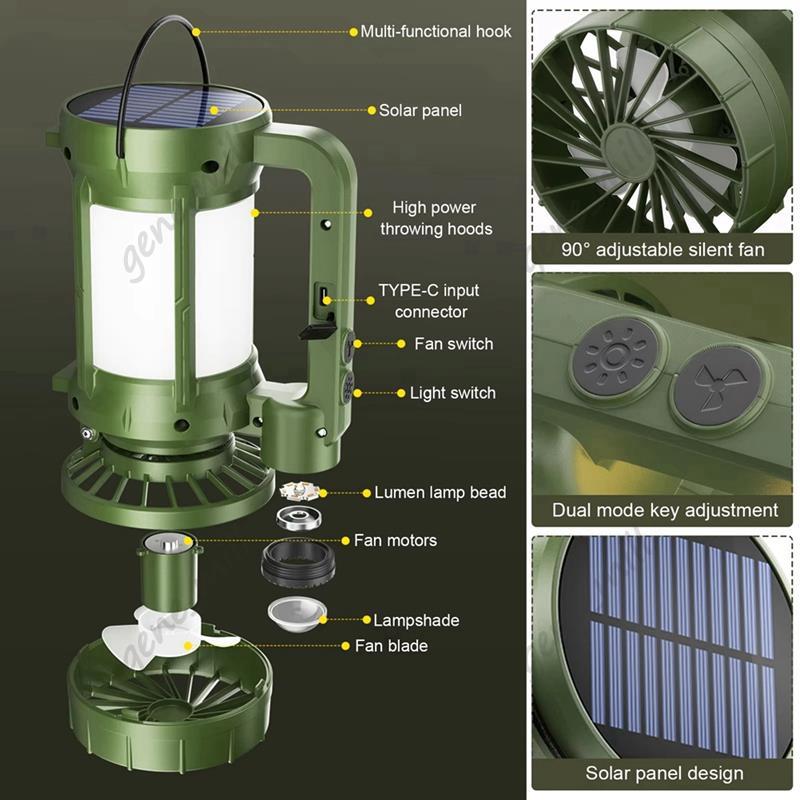 Multi-functional hook

Solar panel

High power throwing hoods

TYPE-C input connector

Fan switch

Light switch

Lumen lamp bead

Fan motors

Lampshade

Fan blade

90° adjustable silent fan

Dual mode key adjustment

Solar panel design