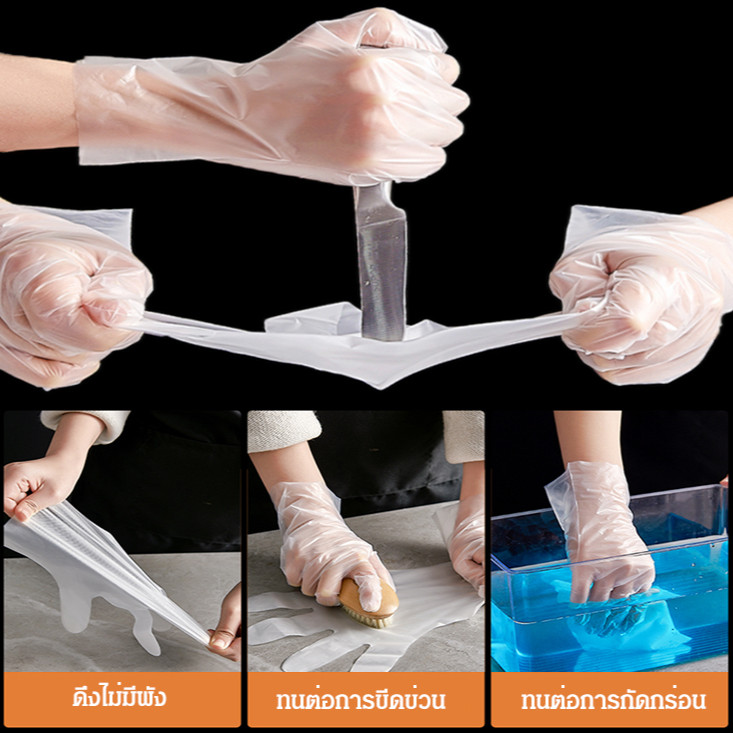 ดึงไม่มีพัง

ทนต่อการขีดข่วน

ทนต่อการกัดกร่อน