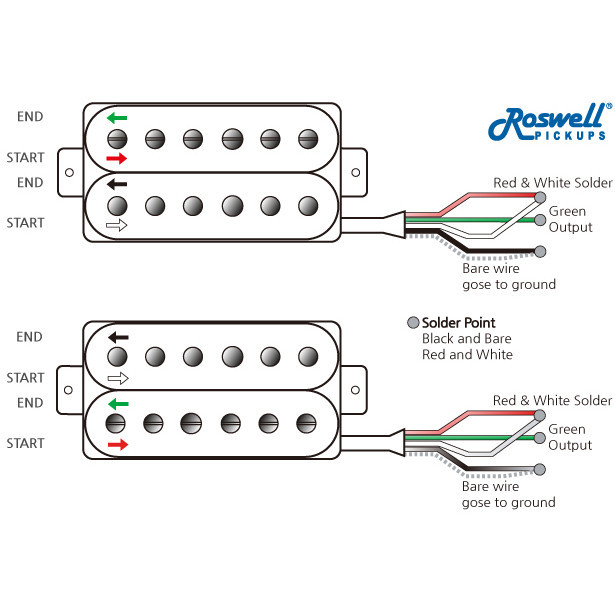 Roswell®
PICKUPS

END
START
END
START

Red & White Solder
Green
Output
Bare wire
gose to ground

Solder Point
Black and Bare
Red and White

END
START
END
START

Red & White Solder
Green
Output
Bare wire
gose to ground