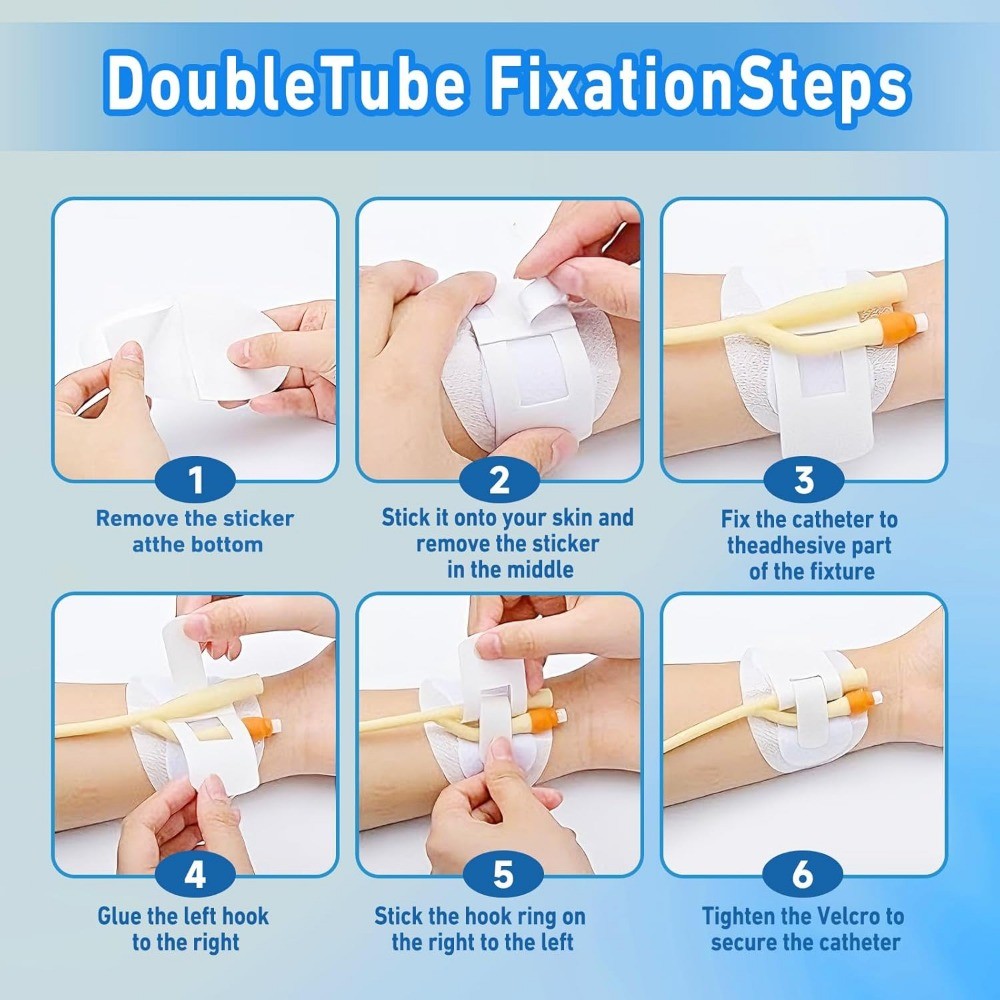 DoubleTube FixationSteps

1
Remove the sticker atthe bottom

2
Stick it onto your skin and remove the sticker in the middle

3
Fix the catheter to theadhesive part of the fixture

4
Glue the left hook to the right

5
Stick the hook ring on the right to the left

6
Tighten the Velcro to secure the catheter