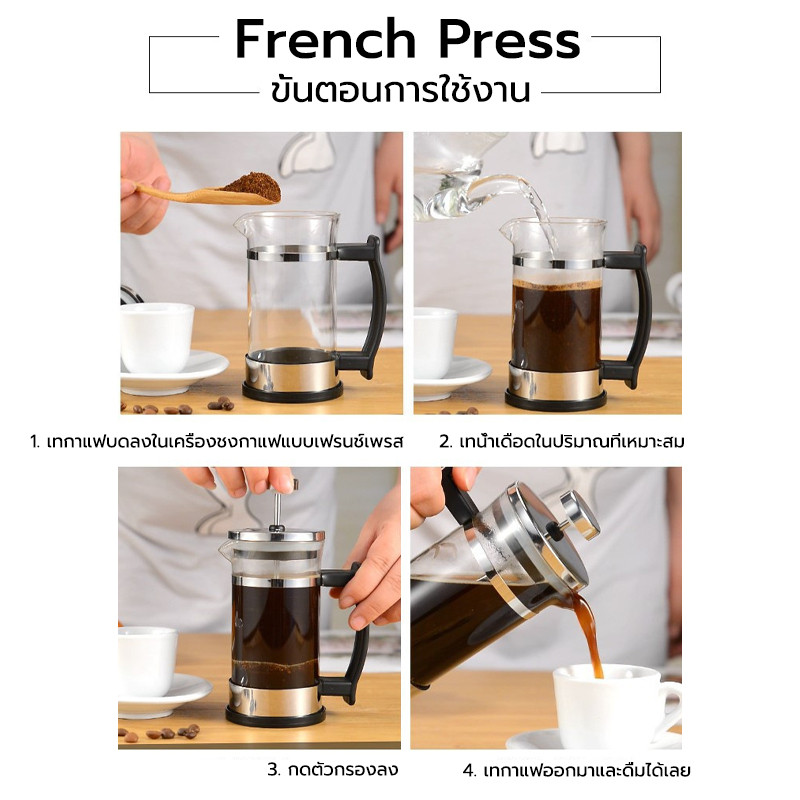 French Press
ขั้นตอนการใช้งาน

1. เทกาแฟบดลงในเครื่องชงกาแฟแบบเฟรนช์เพรส

2. เทน้ำเดือดในปริมาณที่เหมาะสม

3. กดตัวกรองลง

4. เทกาแฟออกมาและดื่มได้เลย