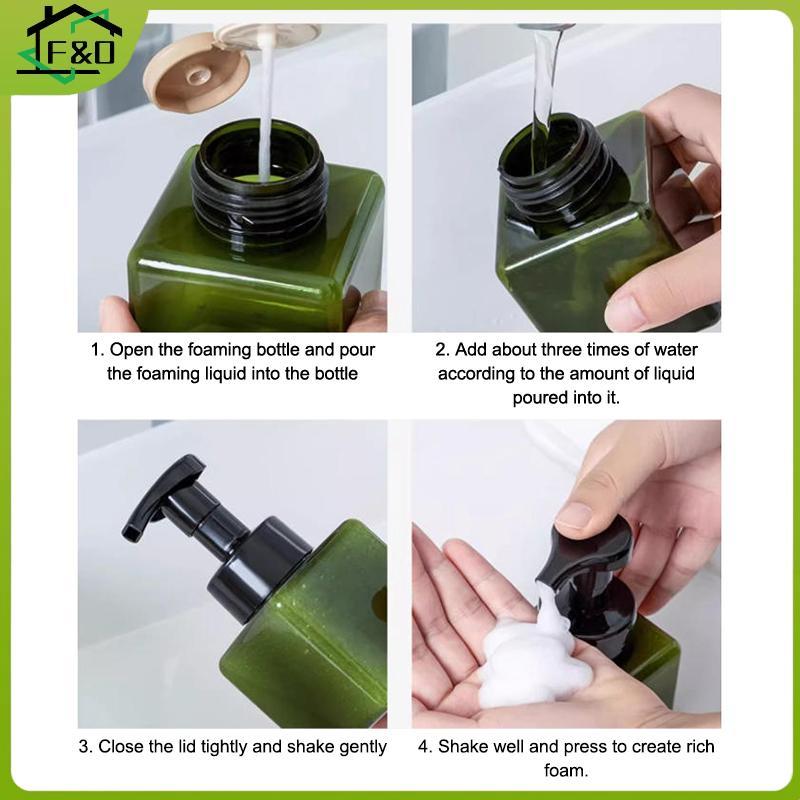 F&O

1. Open the foaming bottle and pour the foaming liquid into the bottle

2. Add about three times of water according to the amount of liquid poured into it.

3. Close the lid tightly and shake gently

4. Shake well and press to create rich foam.