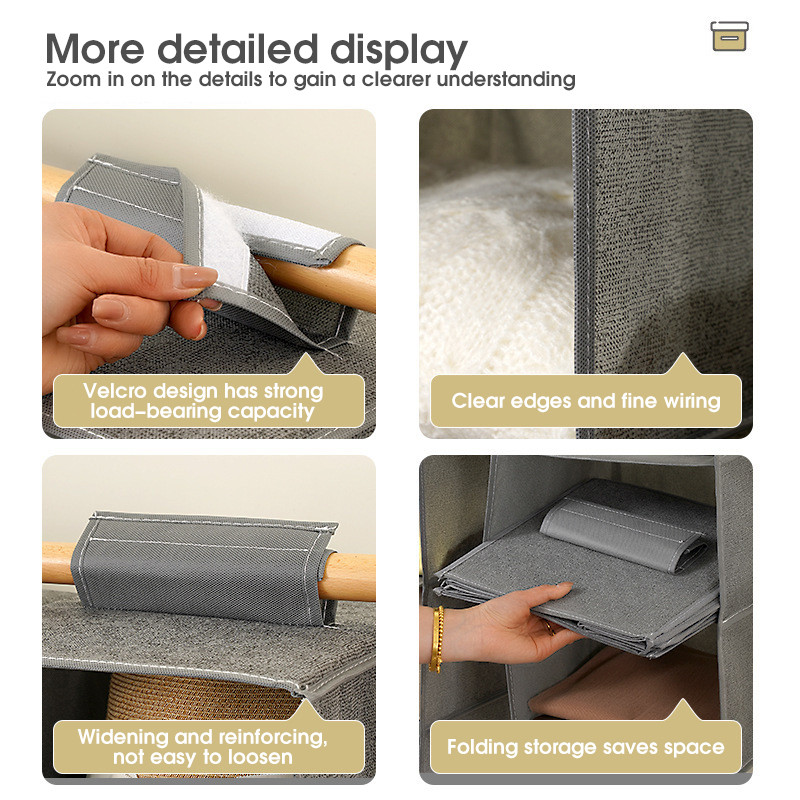 More detailed display
Zoom in on the details to gain a clearer understanding

Velcro design has strong load–bearing capacity

Clear edges and fine wiring

Widening and reinforcing, not easy to loosen

Folding storage saves space