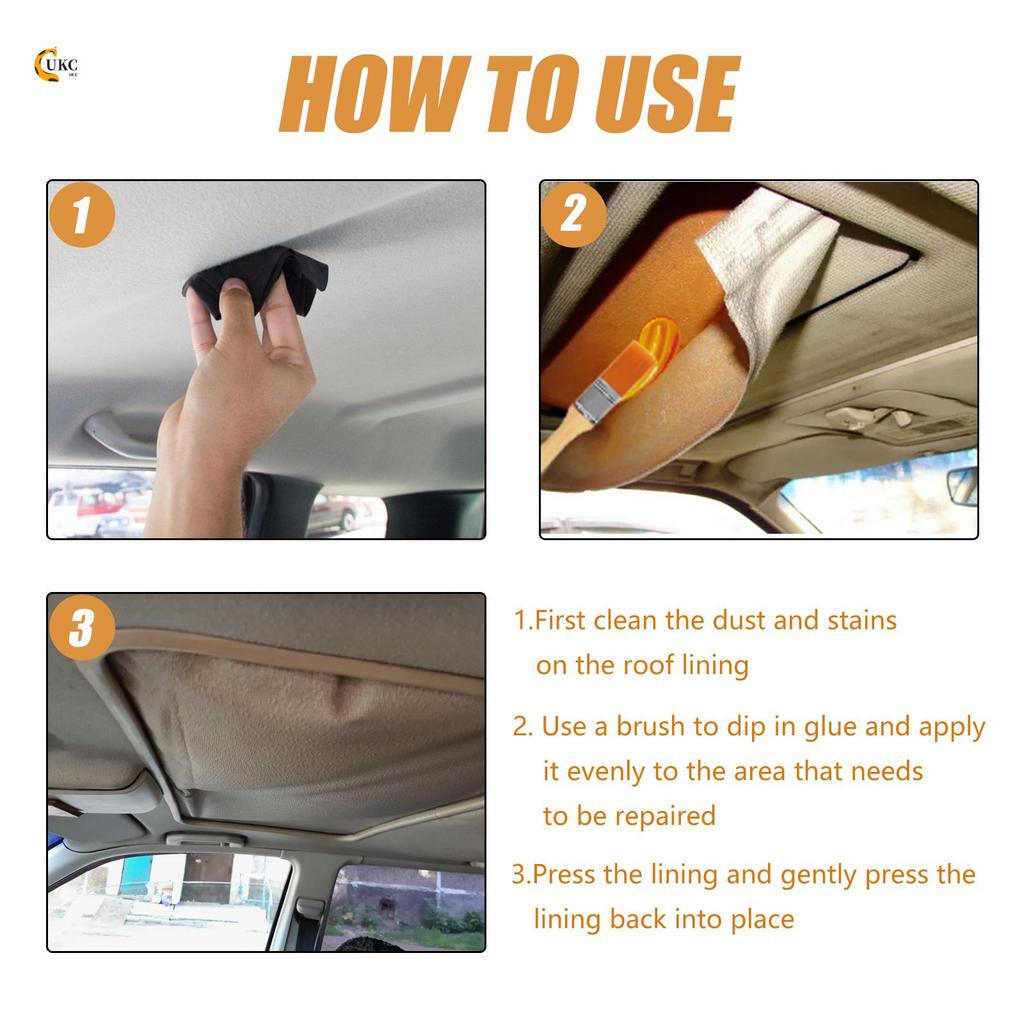 UKC

HOW TO USE

1

2

3

1.First clean the dust and stains on the roof lining

2. Use a brush to dip in glue and apply it evenly to the area that needs to be repaired

3.Press the lining and gently press the lining back into place