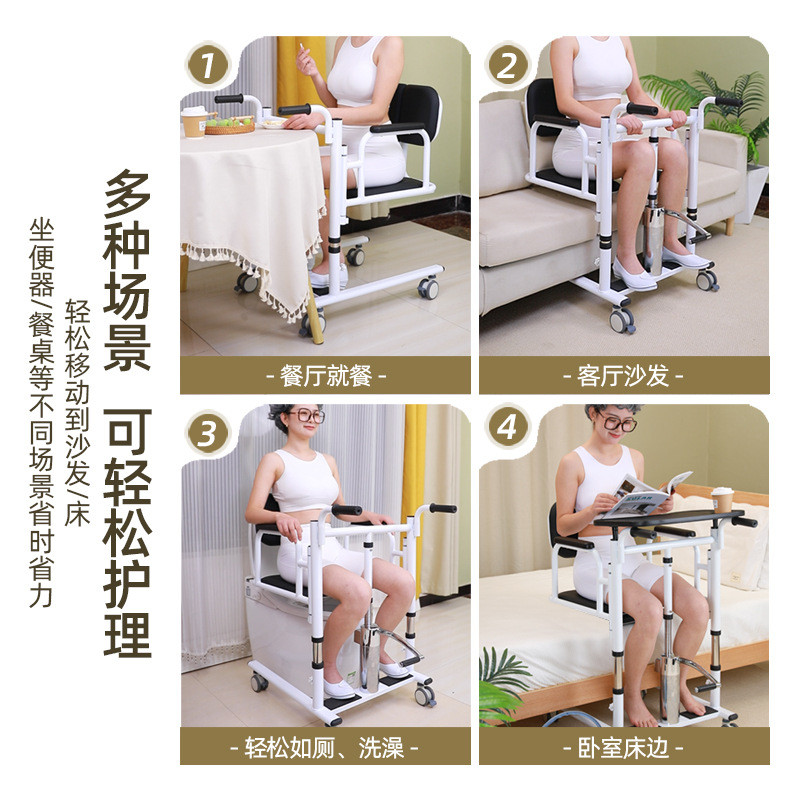 多种场景 可轻松护理

轻松移动到沙发/床

坐便器/餐桌等不同场景省时省力

1

- 餐厅就餐 -

2

- 客厅沙发 -

3

- 轻松如厕、洗澡 -

4

- 卧室床边 -