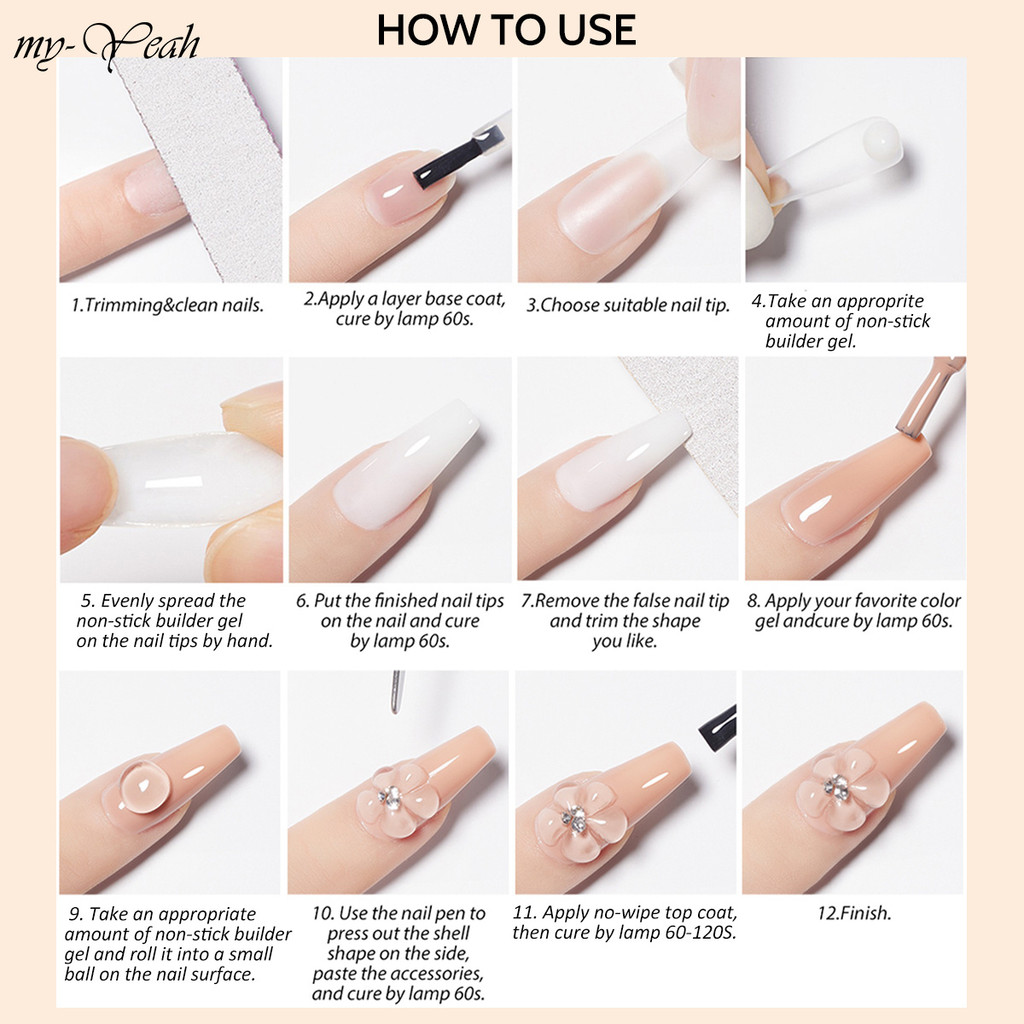 my-Yeah

HOW TO USE

1.Trimming&clean nails.

2.Apply a layer base coat, cure by lamp 60s.

3.Choose suitable nail tip.

4.Take an approprite amount of non-stick builder gel.

5. Evenly spread the non-stick builder gel on the nail tips by hand.

6. Put the finished nail tips on the nail and cure by lamp 60s.

7.Remove the false nail tip and trim the shape you like.

8. Apply your favorite color gel andcure by lamp 60s.

9. Take an appropriate amount of non-stick builder gel and roll it into a small ball on the nail surface.

10. Use the nail pen to press out the shell shape on the side, paste the accessories, and cure by lamp 60s.

11. Apply no-wipe top coat, then cure by lamp 60-120S.

12.Finish.