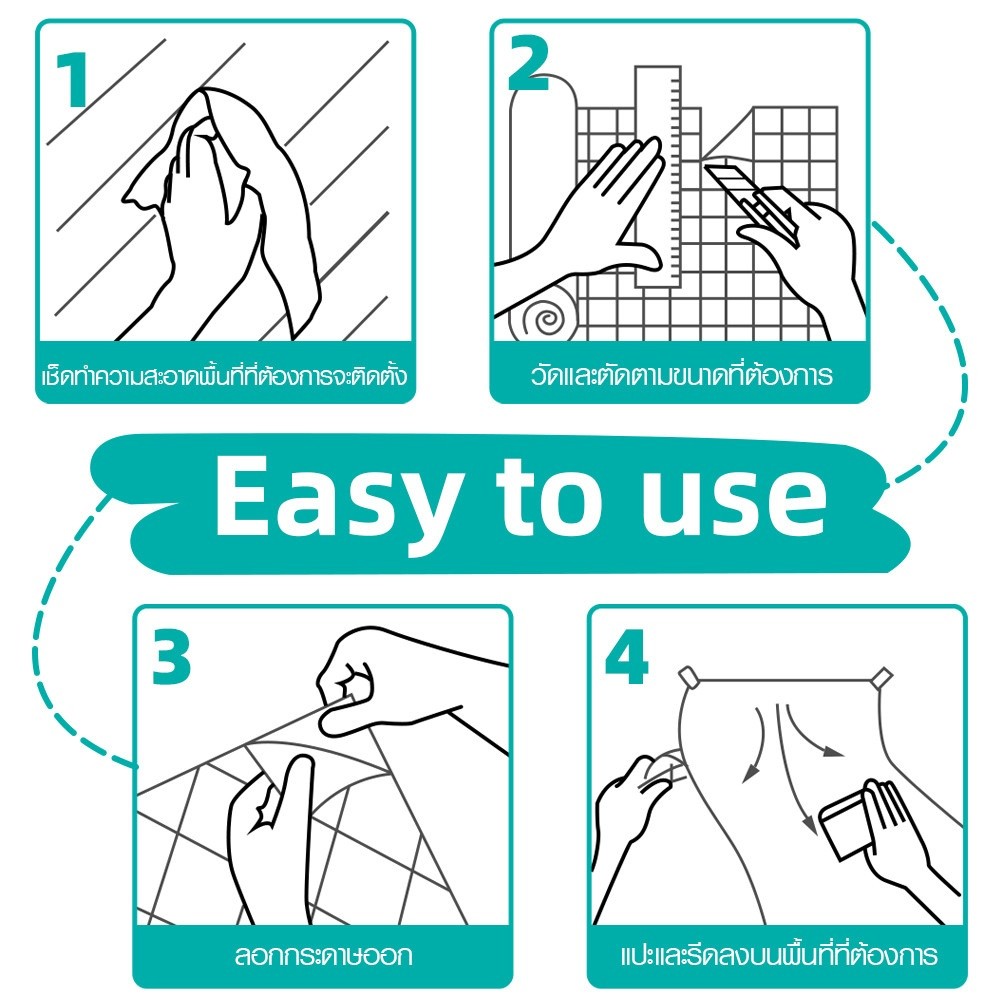 1

เช็ดทำความสะอาดพื้นที่ที่ต้องการจะติดตั้ง

2

วัดและตัดตามขนาดที่ต้องการ

Easy to use

3

ลอกกระดาษออก

4

แปะและรีดลงบนพื้นที่ที่ต้องการ