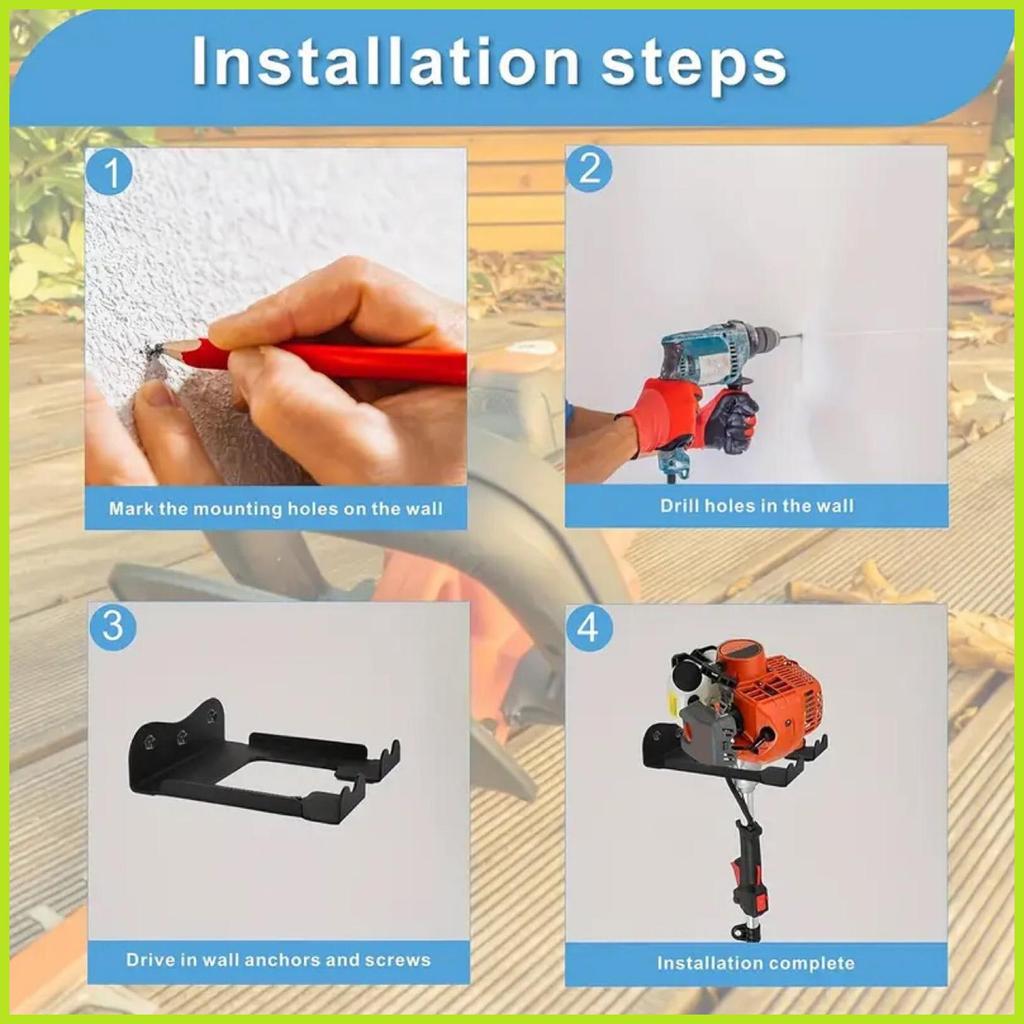 Installation steps

1
Mark the mounting holes on the wall

2
Drill holes in the wall

3
Drive in wall anchors and screws

4
Installation complete