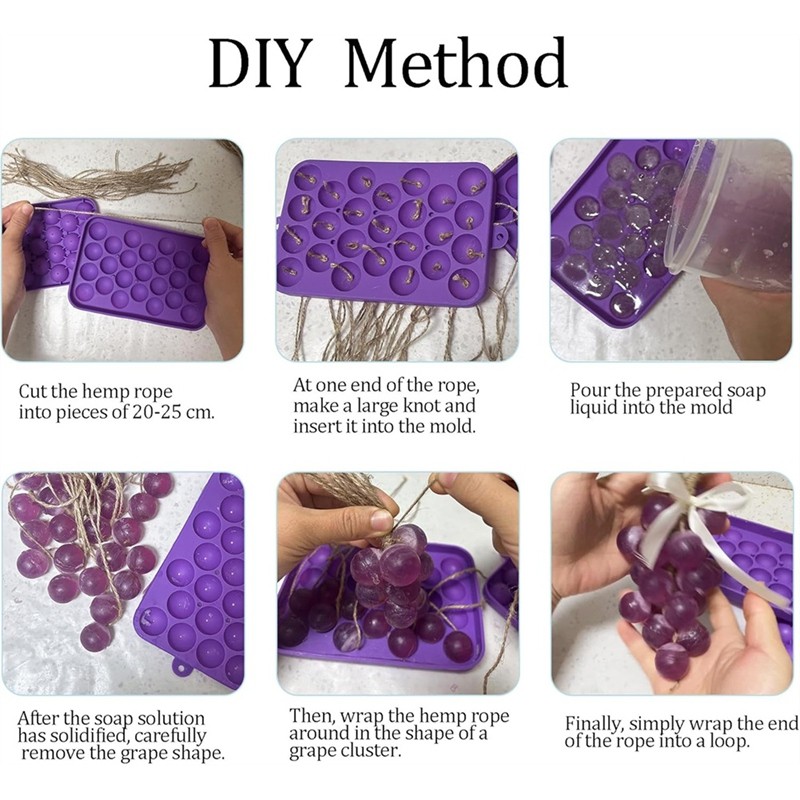 DIY Method

Cut the hemp rope into pieces of 20-25 cm.

At one end of the rope, make a large knot and insert it into the mold.

Pour the prepared soap liquid into the mold

After the soap solution has solidified, carefully remove the grape shape.

Then, wrap the hemp rope around in the shape of a grape cluster.

Finally, simply wrap the end of the rope into a loop.