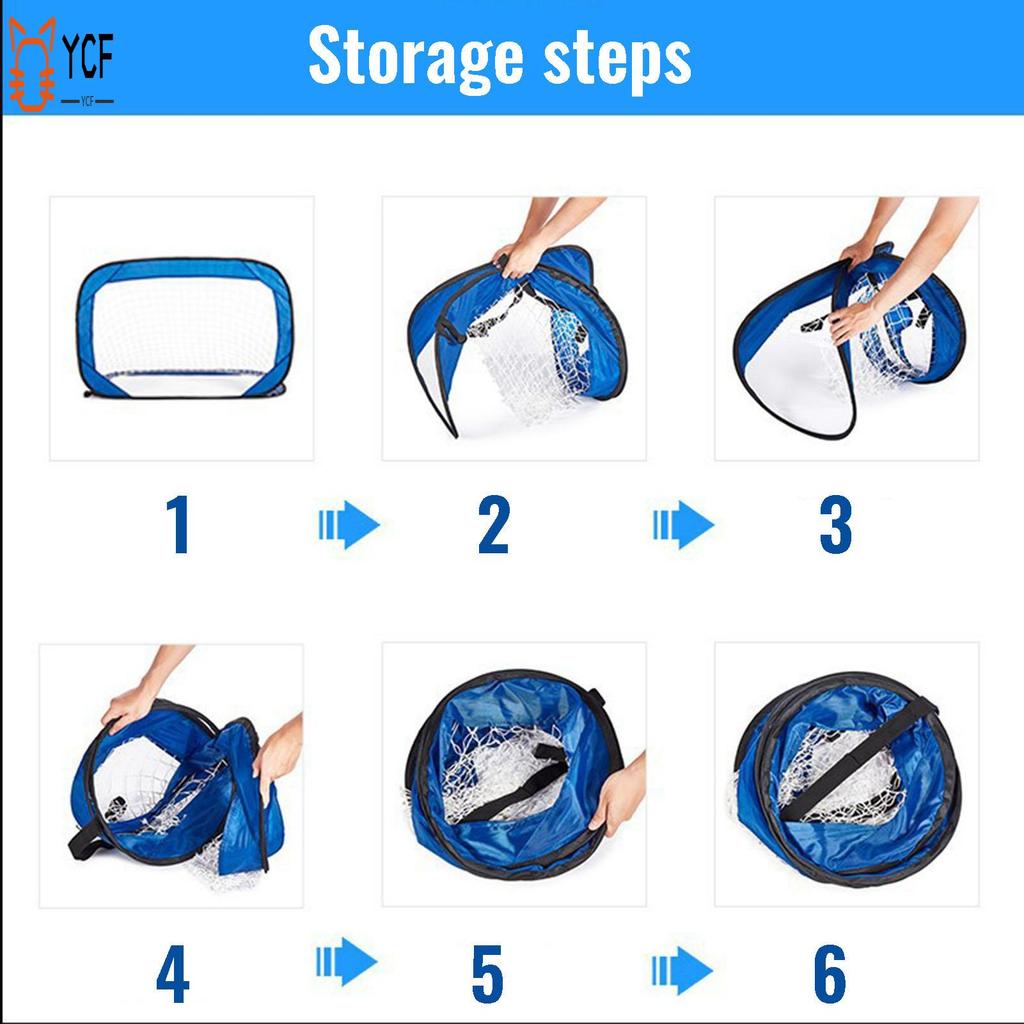 YCF
YCF

Storage steps

1

2

3

4

5

6