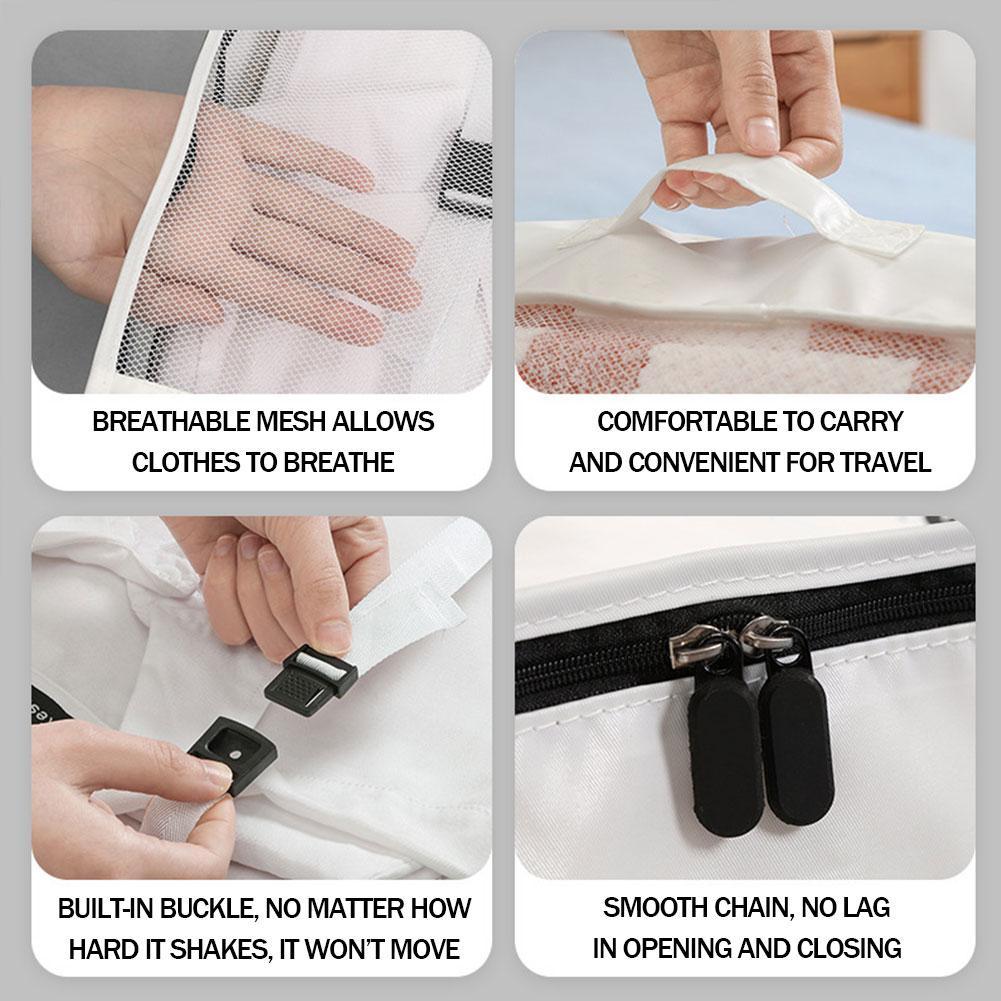 BREATHABLE MESH ALLOWS CLOTHES TO BREATHE

COMFORTABLE TO CARRY AND CONVENIENT FOR TRAVEL

BUILT-IN BUCKLE, NO MATTER HOW HARD IT SHAKES, IT WON'T MOVE

SMOOTH CHAIN, NO LAG IN OPENING AND CLOSING