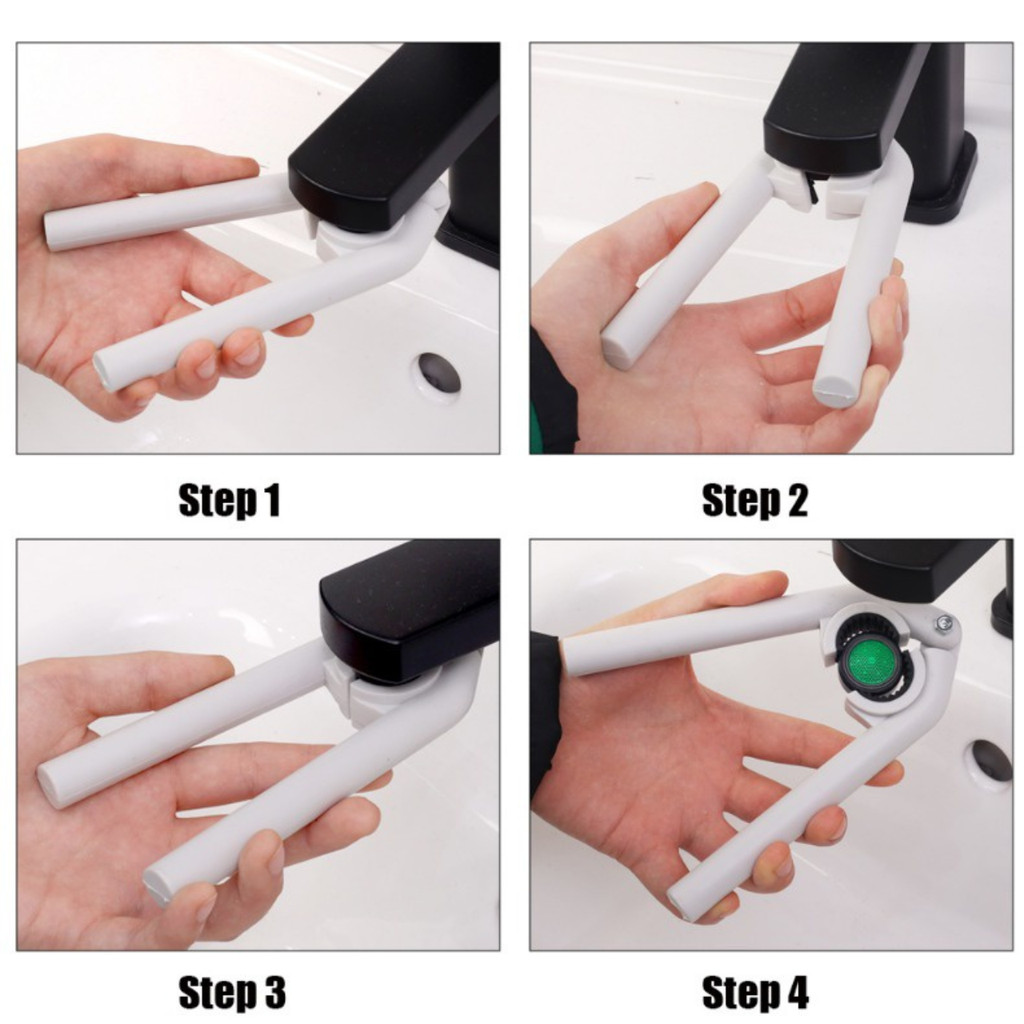 Step 1

Step 2

Step 3

Step 4