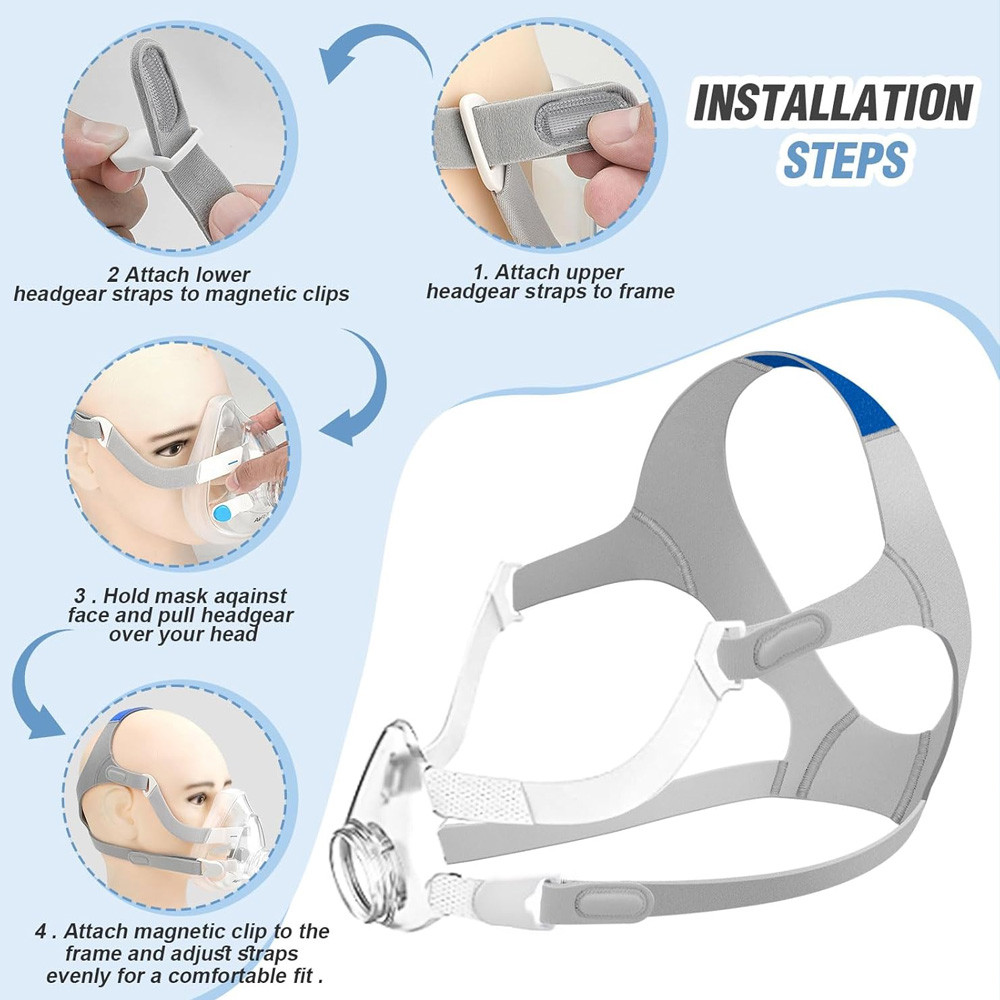 INSTALLATION STEPS

2 Attach lower headgear straps to magnetic clips

1. Attach upper headgear straps to frame

3 . Hold mask aqainst face and pull headgear over your head

4 . Attach magnetic clip to the frame and adjust straps evenly for a comfortable fit .