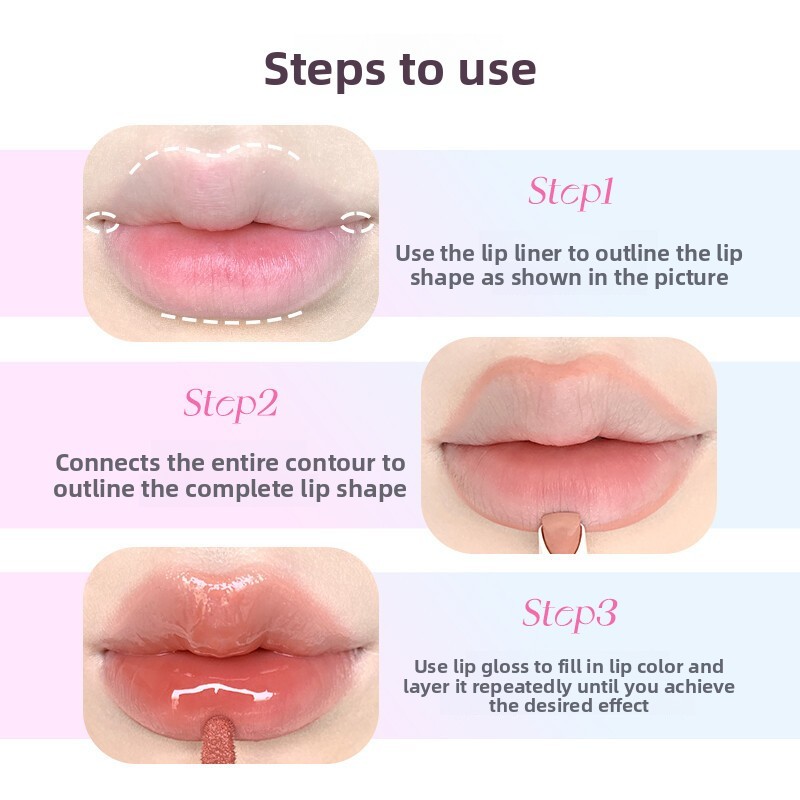 Steps to use

Step1

Use the lip liner to outline the lip shape as shown in the picture

Step2

Connects the entire contour to outline the complete lip shape

Step3

Use lip gloss to fill in lip color and layer it repeatedly until you achieve the desired effect