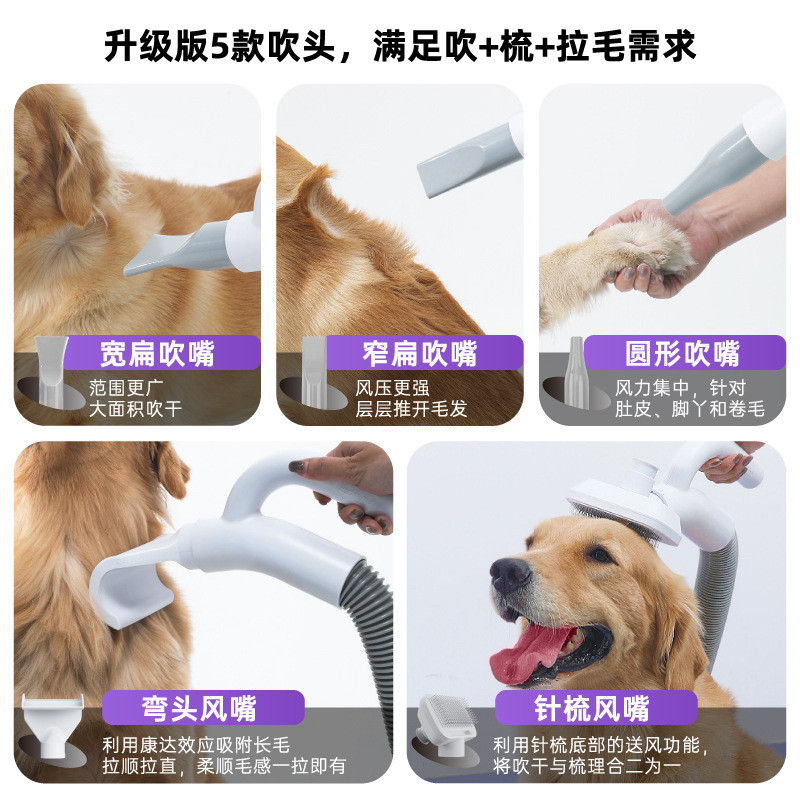 升级版5款吹头，满足吹+梳+拉毛需求

宽扁吹嘴
范围更广
大面积吹干

窄扁吹嘴
风压更强
层层推开毛发

圆形吹嘴
风力集中，针对
肚皮、脚丫和卷毛

弯头风嘴
利用康达效应吸附长毛
拉顺拉直，柔顺毛感一拉即有

针梳风嘴
利用针梳底部的送风功能，
将吹干与梳理合二为一