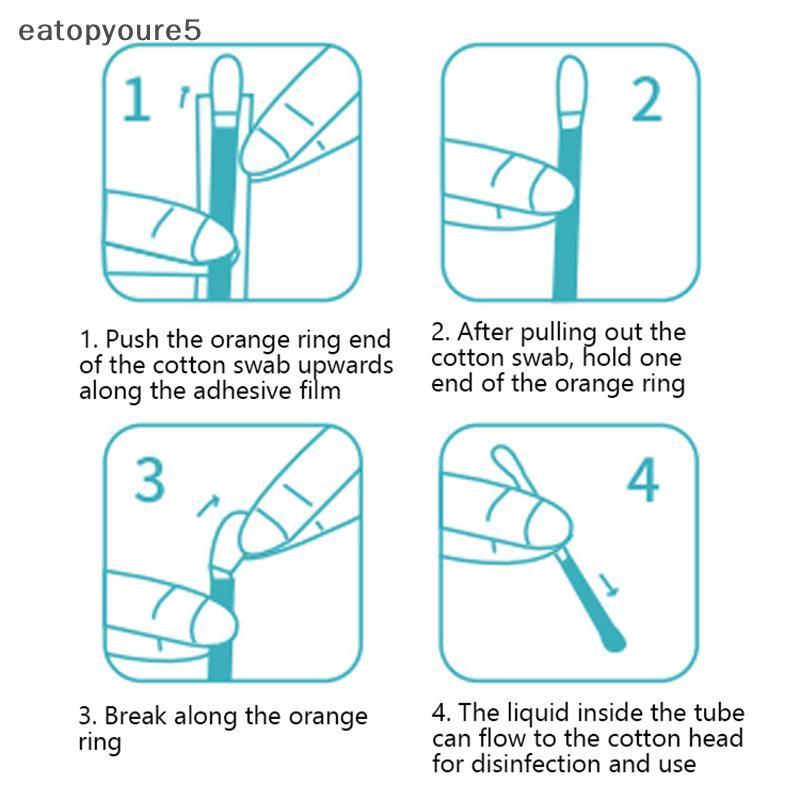 eatopyoure5

1

2

1. Push the orange ring end of the cotton swab upwards along the adhesive film

2. After pulling out the cotton swab, hold one end of the orange ring

3

4

3. Break along the orange ring

4. The liquid inside the tube can flow to the cotton head for disinfection and use