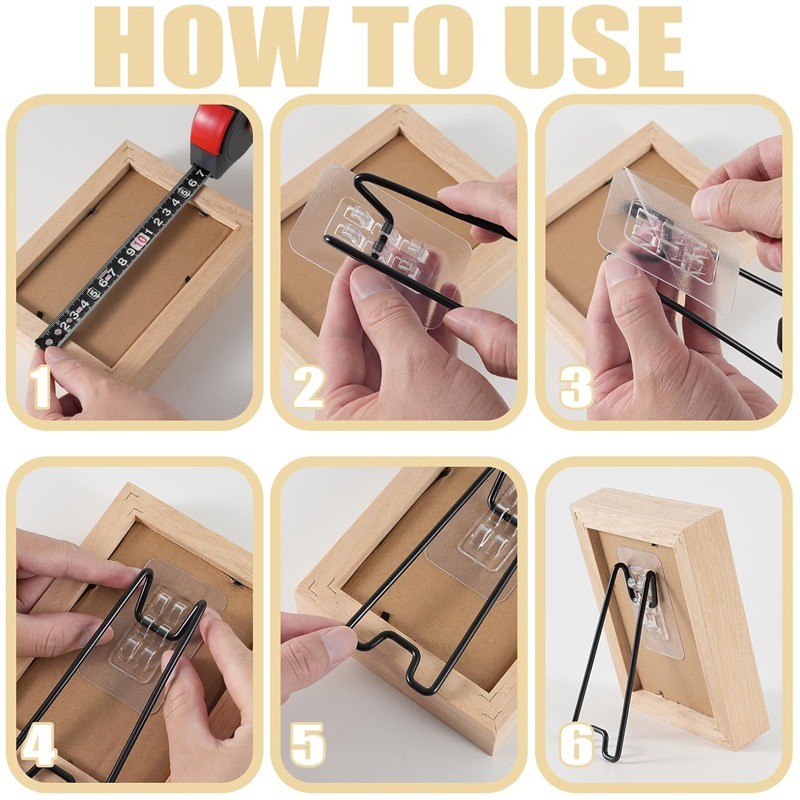 HOW TO USE

1

2

3

4

5

6