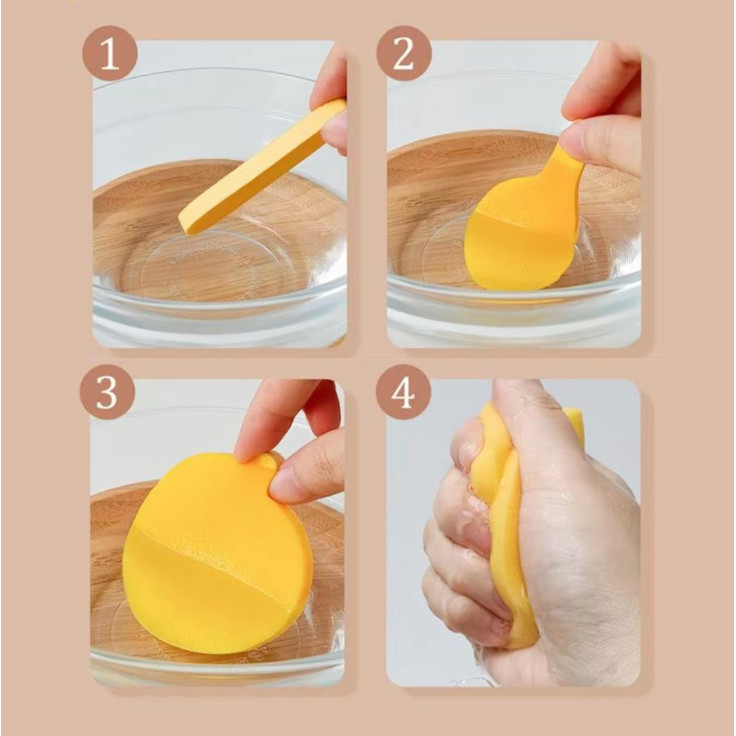 1

2

3

4