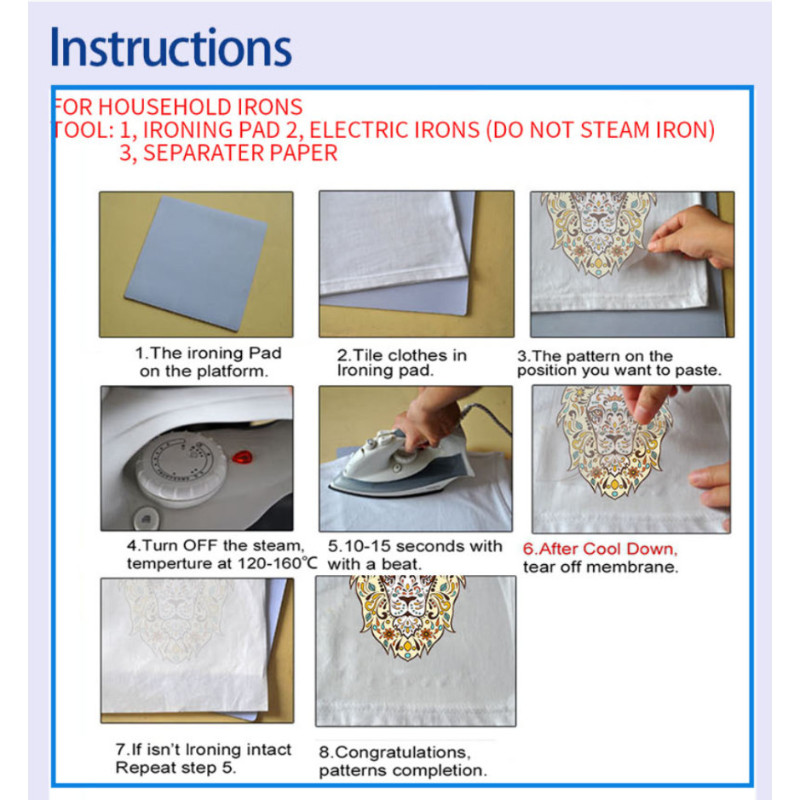 Instructions

FOR HOUSEHOLD IRONS
TOOL: 1, IRONING PAD 2, ELECTRIC IRONS (DO NOT STEAM IRON)
3, SEPARATER PAPER

1.The ironing Pad on the platform.

2.Tile clothes in Ironing pad.

3.The pattern on the position you want to paste.

4.Turn OFF the steam, temperture at 120-160℃

5.10-15 seconds with with a beat.

6.After Cool Down, tear off membrane.

7.If isn't Ironing intact Repeat step 5.

8.Congratulations, patterns completion.