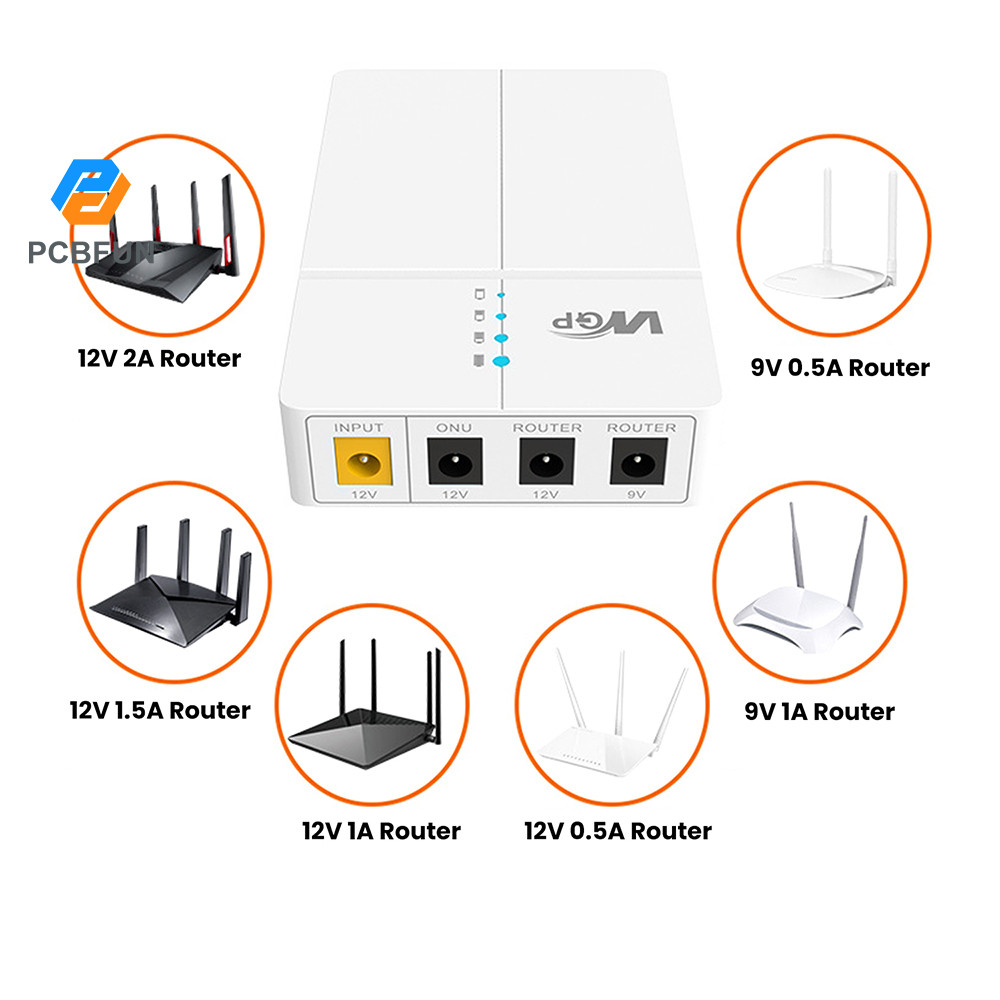 PCBFUN

WGP

INPUT 12V
ONU 12V
ROUTER 12V
ROUTER 9V

12V 2A Router

9V 0.5A Router

12V 1.5A Router

9V 1A Router

12V 1A Router

12V 0.5A Router