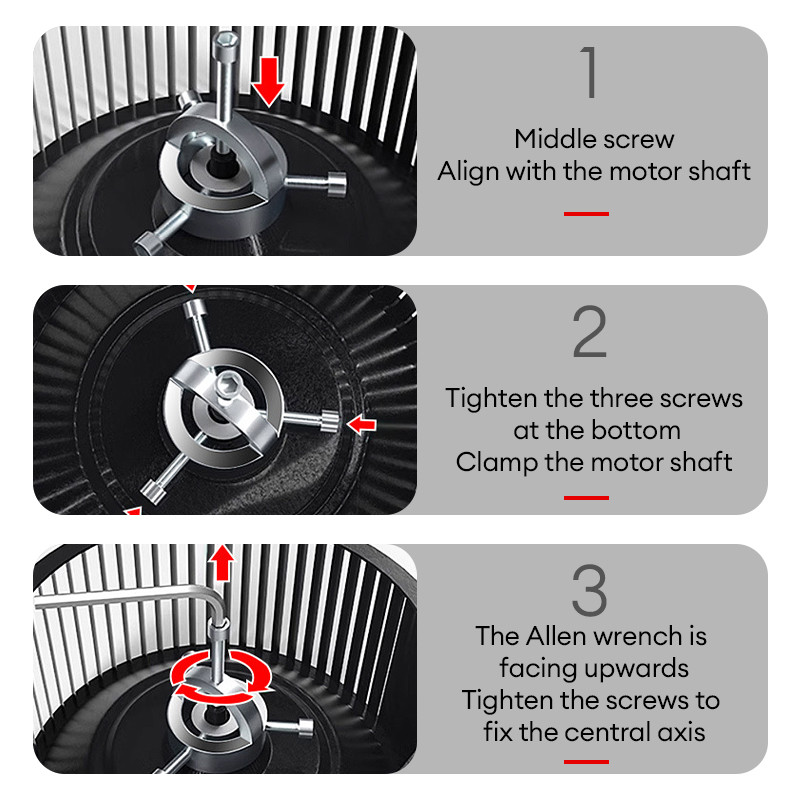 1

Middle screw
Align with the motor shaft

2

Tighten the three screws at the bottom
Clamp the motor shaft

3

The Allen wrench is facing upwards
Tighten the screws to fix the central axis