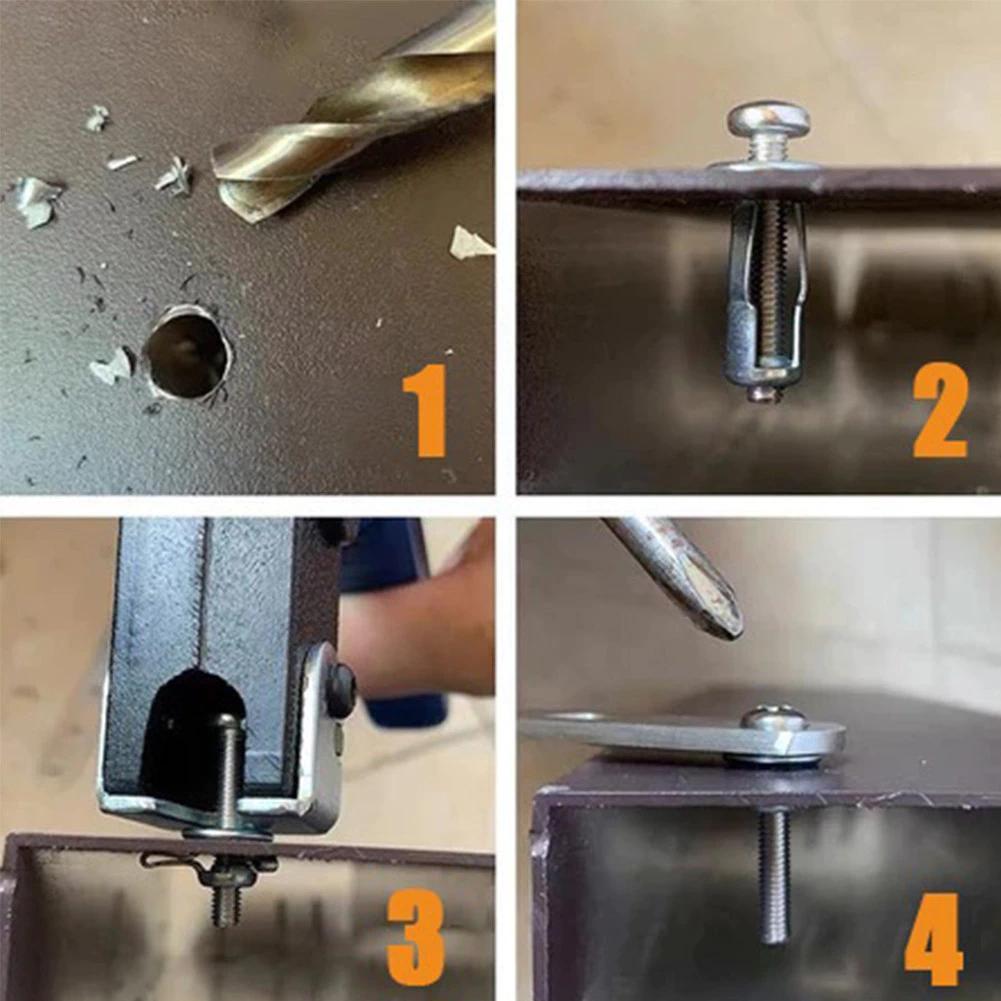 1
2
3
4