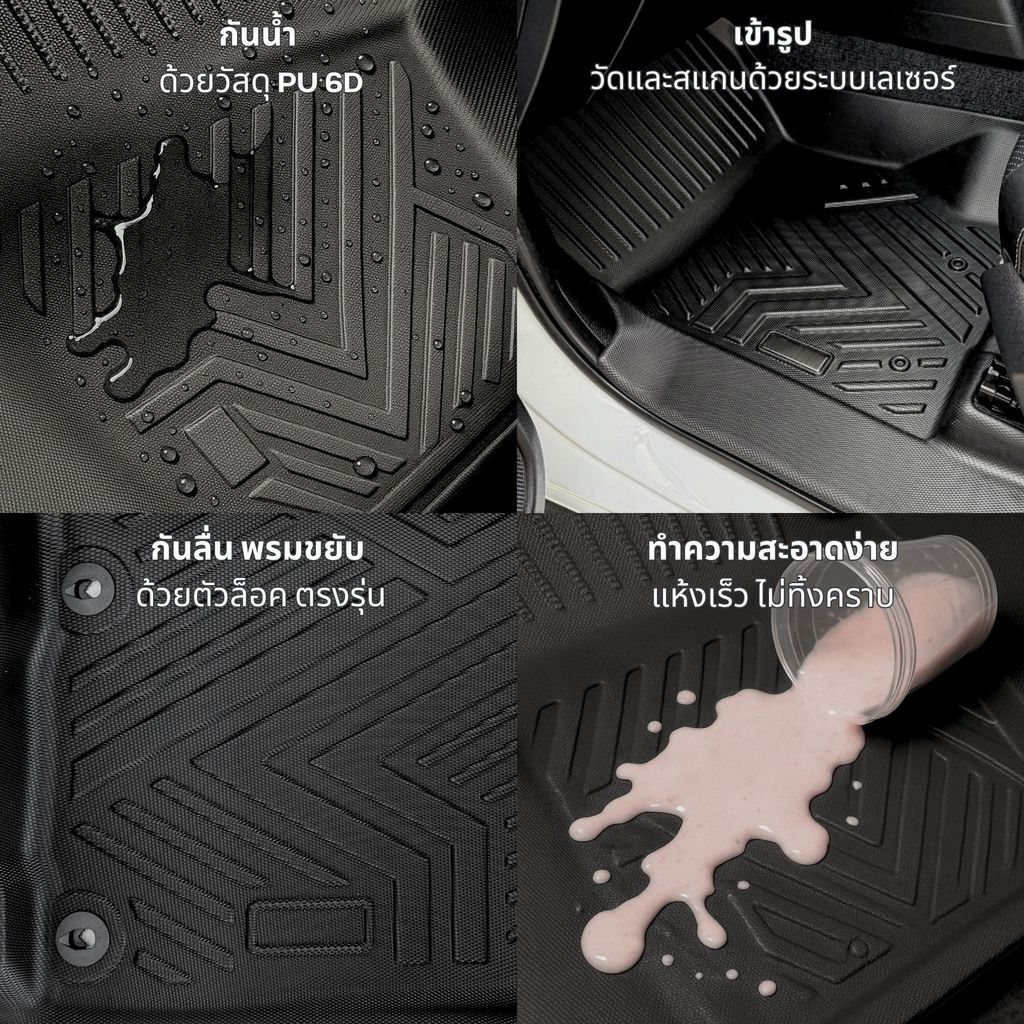 กันน้ำ
ด้วยวัสดุ PU 6D

เข้ารูป
วัดและสแกนด้วยระบบเลเซอร์

กันลื่น พรมขยับ
ด้วยตัวล็อค ตรงรุ่น

ทำความสะอาดง่าย
แห้งเร็ว ไม่ทิ้งคราบ