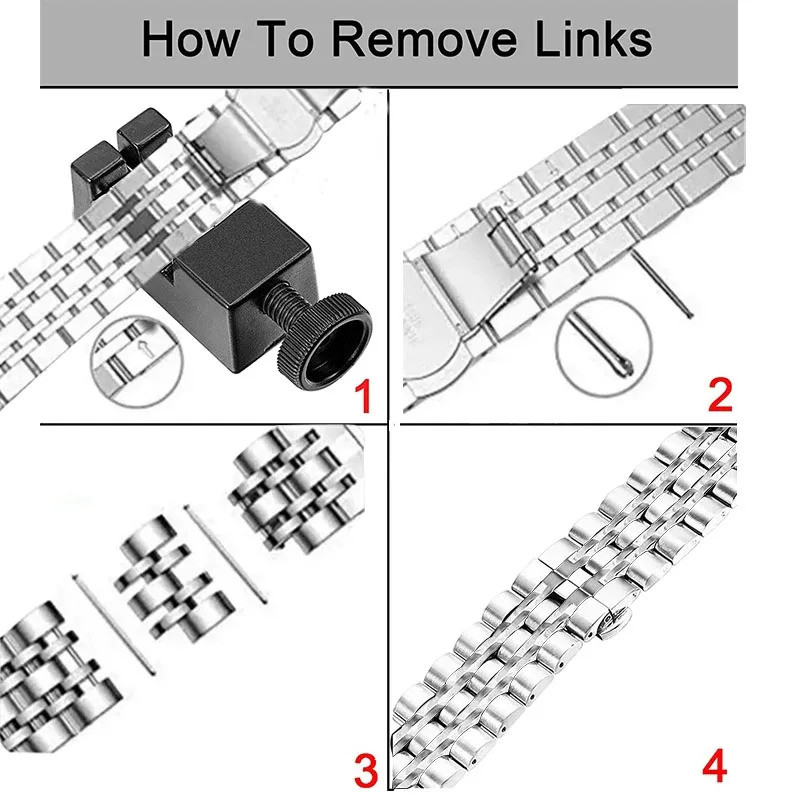 How To Remove Links

1

2

3

4