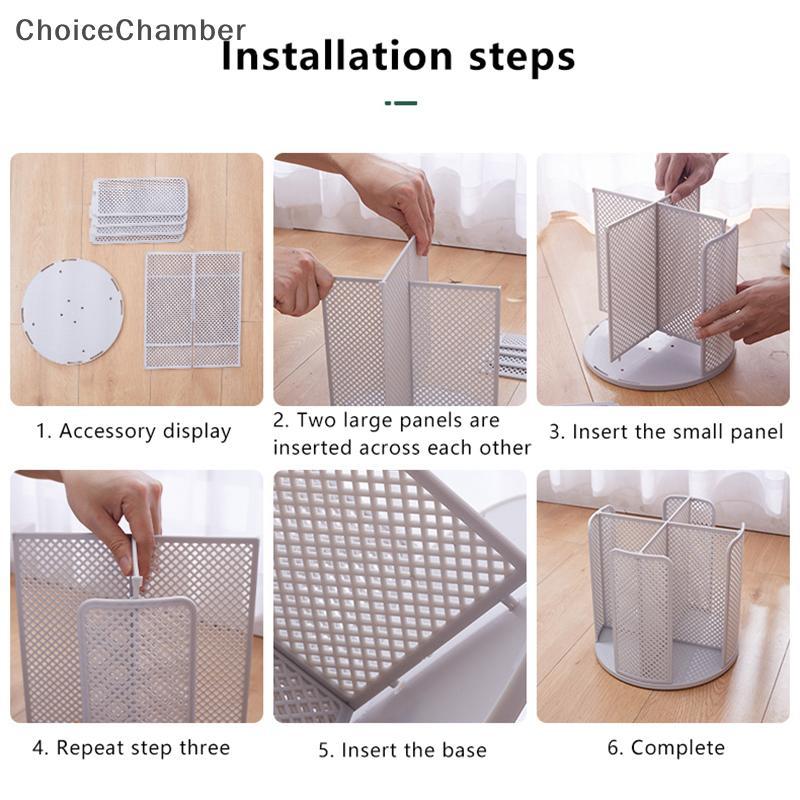 ChoiceChamber

Installation steps

1. Accessory display

2. Two large panels are inserted across each other

3. Insert the small panel

4. Repeat step three

5. Insert the base

6. Complete