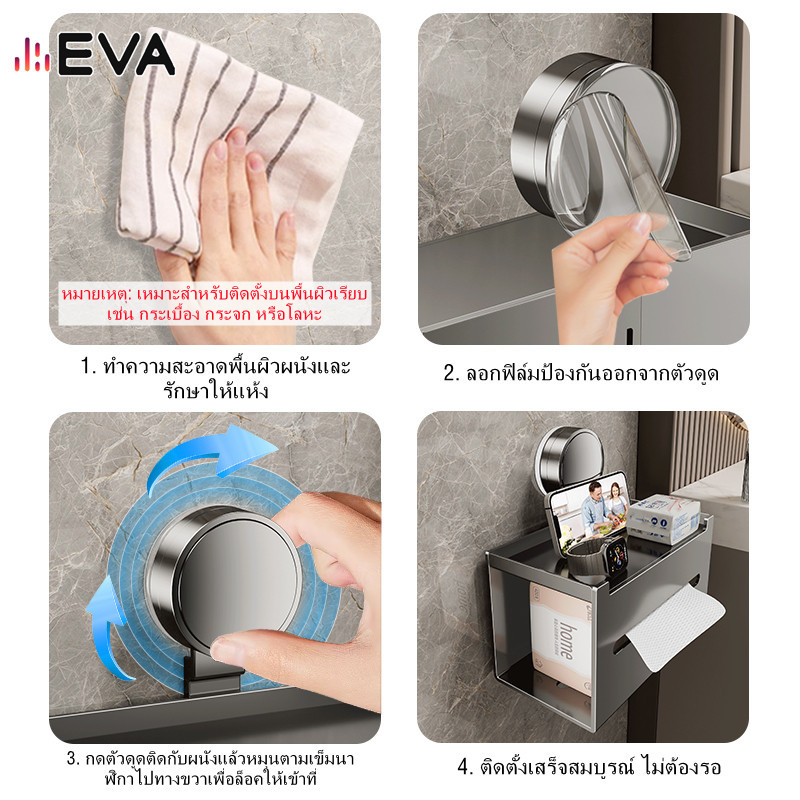 EVA

หมายเหตุ: เหมาะสำหรับติดตั้งบนพื้นผิวเรียบ เช่น กระเบื้อง กระจก หรือโลหะ

1. ทำความสะอาดพื้นผิวผนังและรักษาให้แห้ง

2. ลอกฟิล์มป้องกันออกจากตัวดูด

3. กดตัวดูดติดกับผนังแล้วหมุนตามเข็มนาฬิกาไปทางขวาเพื่อล็อคให้เข้าที่

home

4. ติดตั้งเสร็จสมบูรณ์ ไม่ต้องรอ