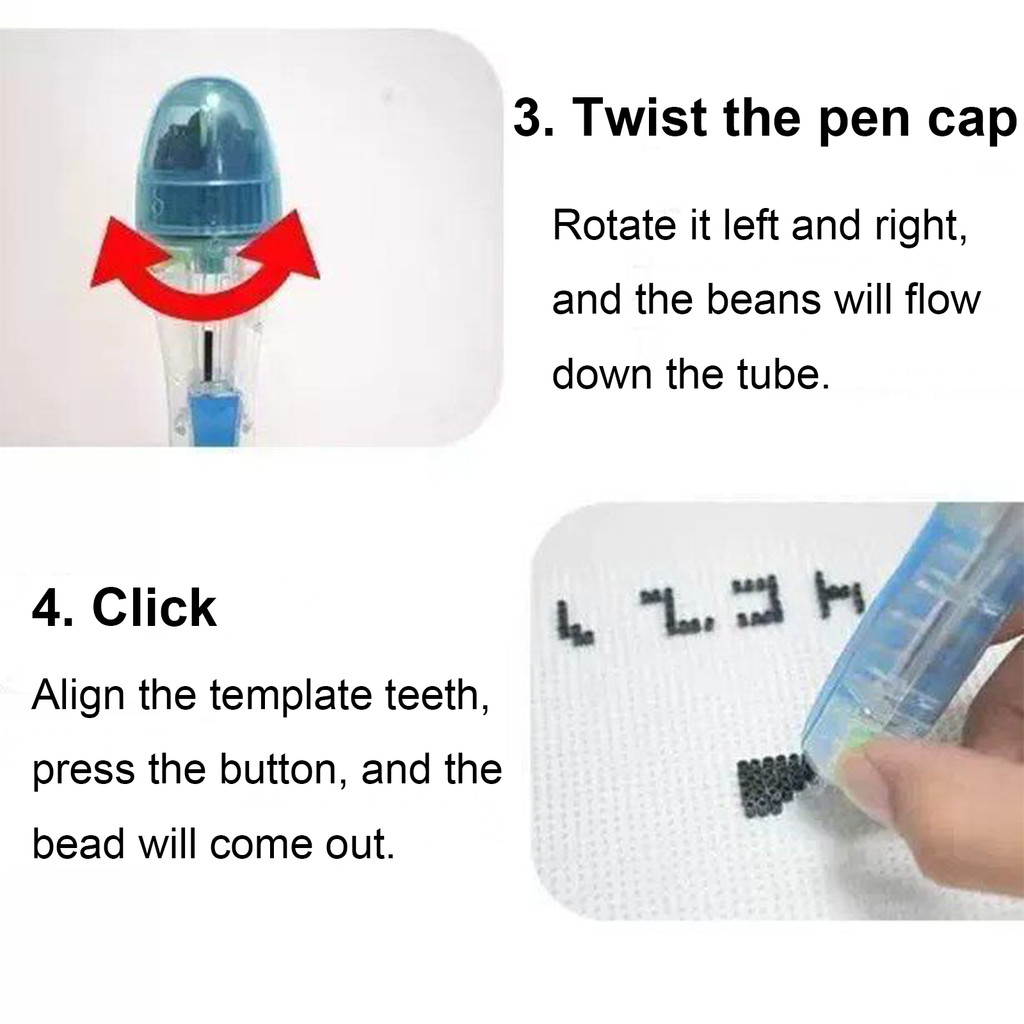 3. Twist the pen cap

Rotate it left and right, and the beans will flow down the tube.

4. Click

Align the template teeth, press the button, and the bead will come out.