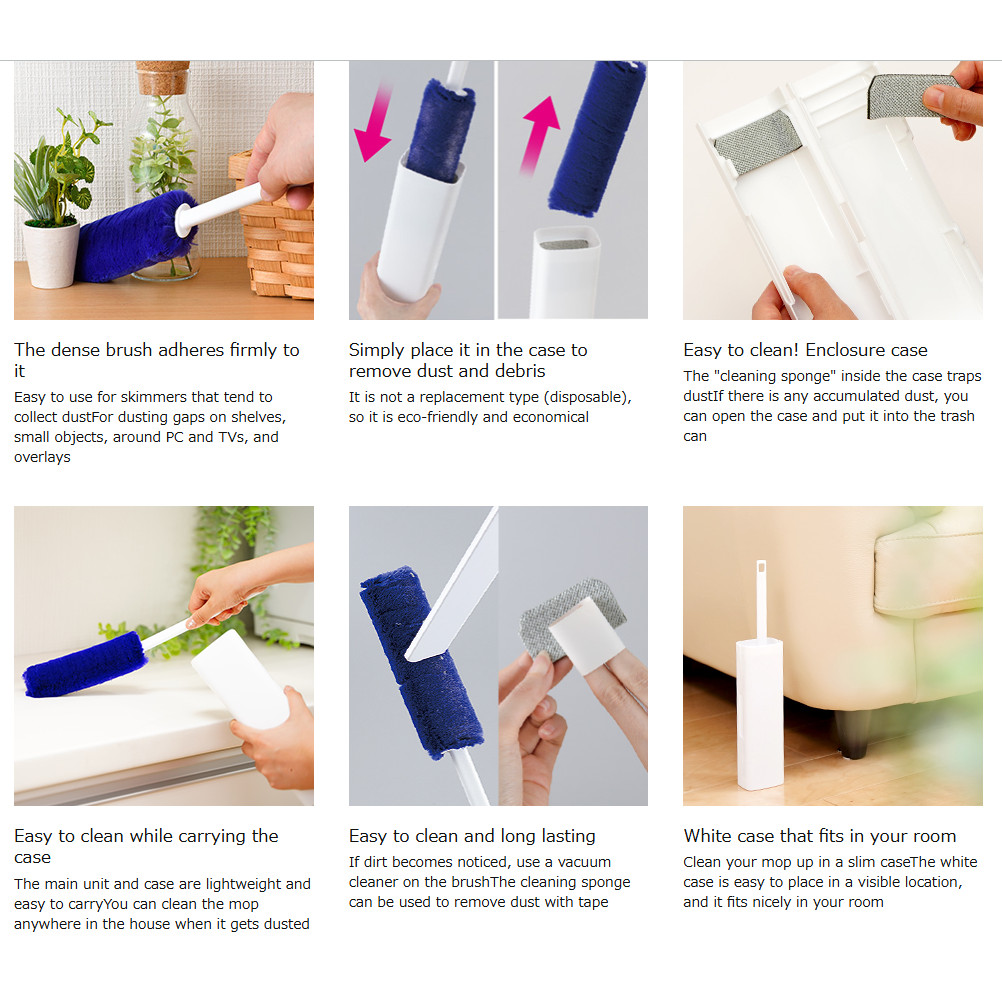 The dense brush adheres firmly to it

Easy to use for skimmers that tend to collect dustFor dusting gaps on shelves, small objects, around PC and TVs, and overlays

Simply place it in the case to remove dust and debris

It is not a replacement type (disposable), so it is eco-friendly and economical

Easy to clean! Enclosure case

The "cleaning sponge" inside the case traps dustIf there is any accumulated dust, you can open the case and put it into the trash can

Easy to clean while carrying the case

The main unit and case are lightweight and easy to carryYou can clean the mop anywhere in the house when it gets dusted

Easy to clean and long lasting

If dirt becomes noticed, use a vacuum cleaner on the brushThe cleaning sponge can be used to remove dust with tape

White case that fits in your room

Clean your mop up in a slim caseThe white case is easy to place in a visible location, and it fits nicely in your room