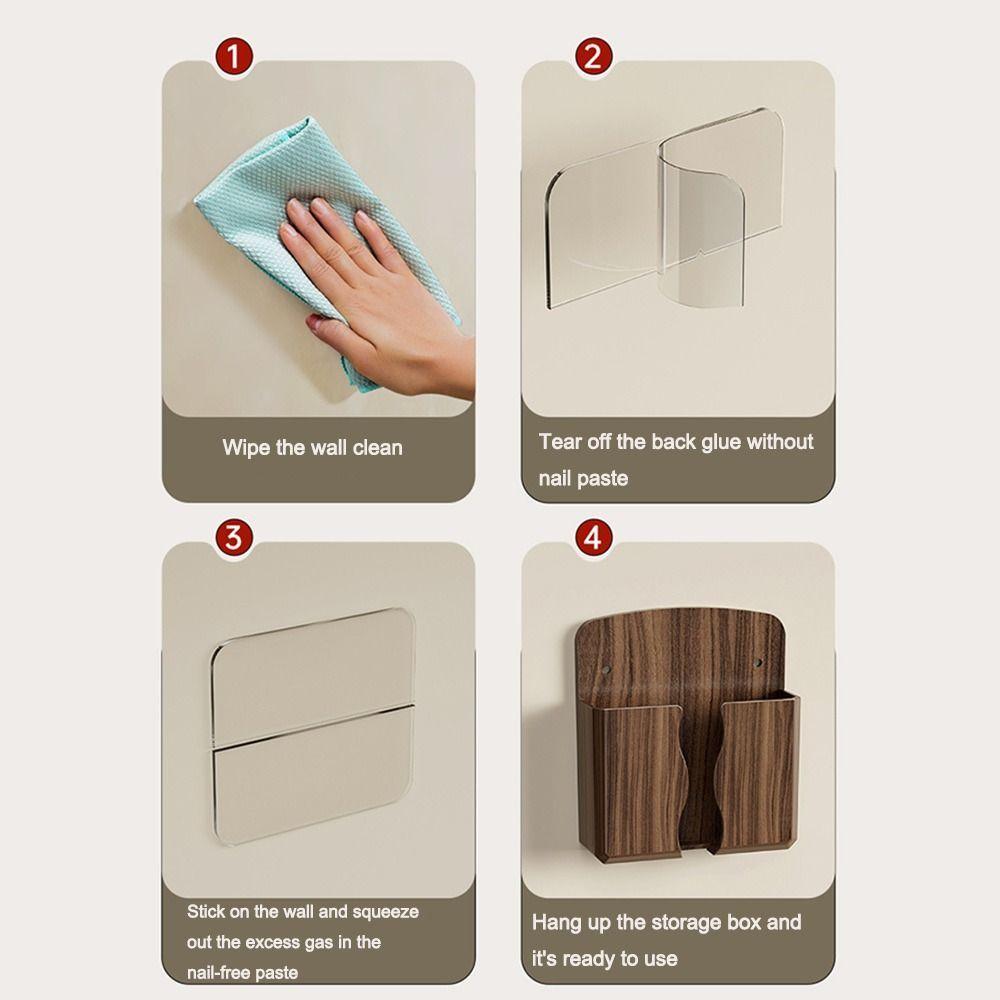 1

Wipe the wall clean

2

Tear off the back glue without nail paste

3

Stick on the wall and squeeze out the excess gas in the nail-free paste

4

Hang up the storage box and it's ready to use