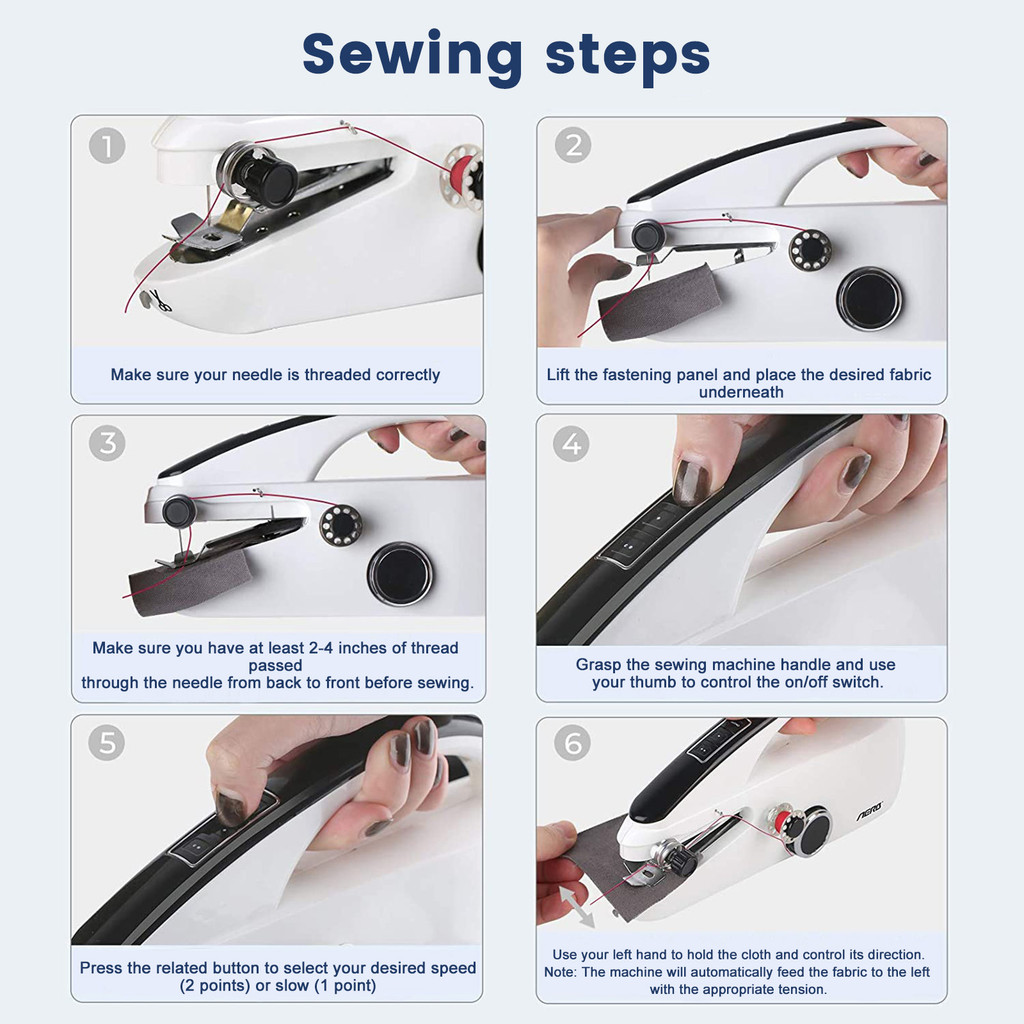 Sewing steps

1

Make sure your needle is threaded correctly

2

Lift the fastening panel and place the desired fabric underneath

3

Make sure you have at least 2-4 inches of thread passed through the needle from back to front before sewing.

4

Grasp the sewing machine handle and use your thumb to control the on/off switch.

5

Press the related button to select your desired speed (2 points) or slow (1 point)

6

AERO

Use your left hand to hold the cloth and control its direction.
Note: The machine will automatically feed the fabric to the left with the appropriate tension.