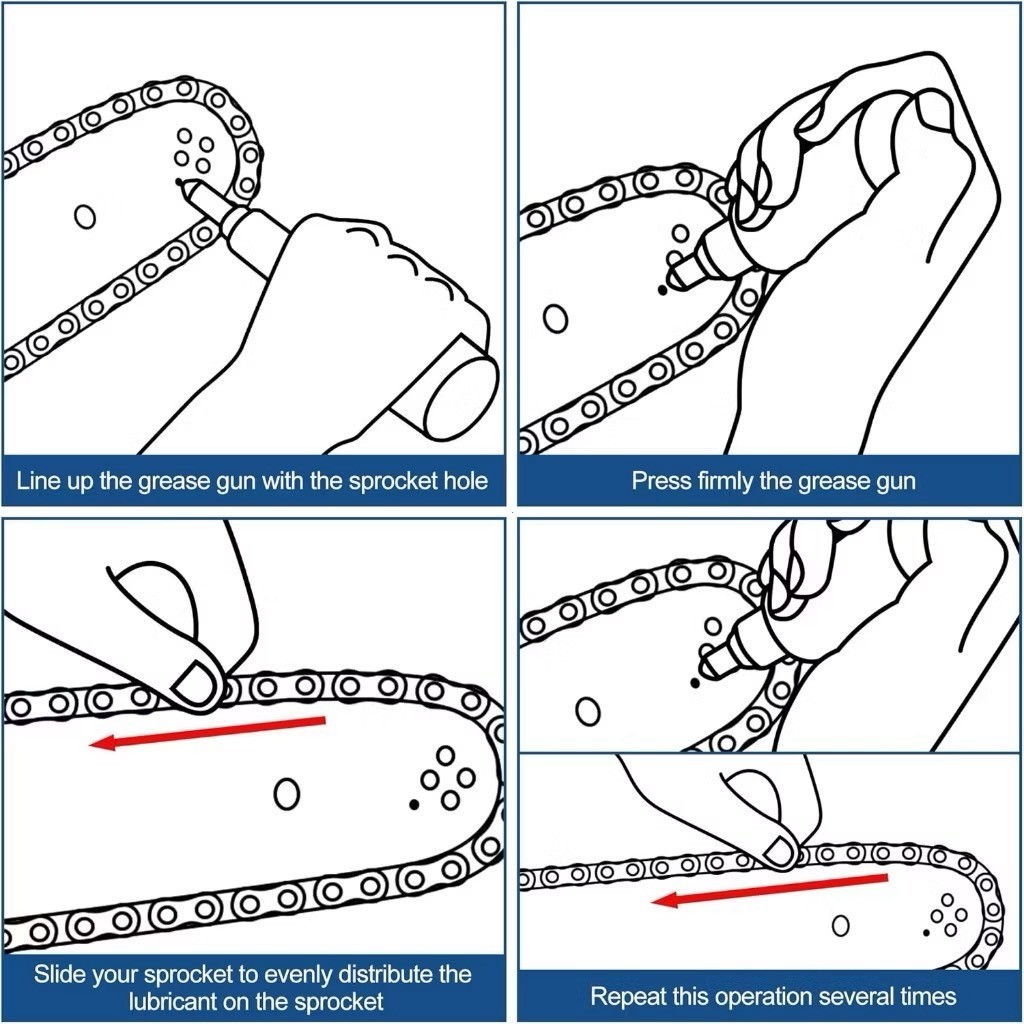 Line up the grease gun with the sprocket hole

Press firmly the grease gun

Slide your sprocket to evenly distribute the lubricant on the sprocket

Repeat this operation several times